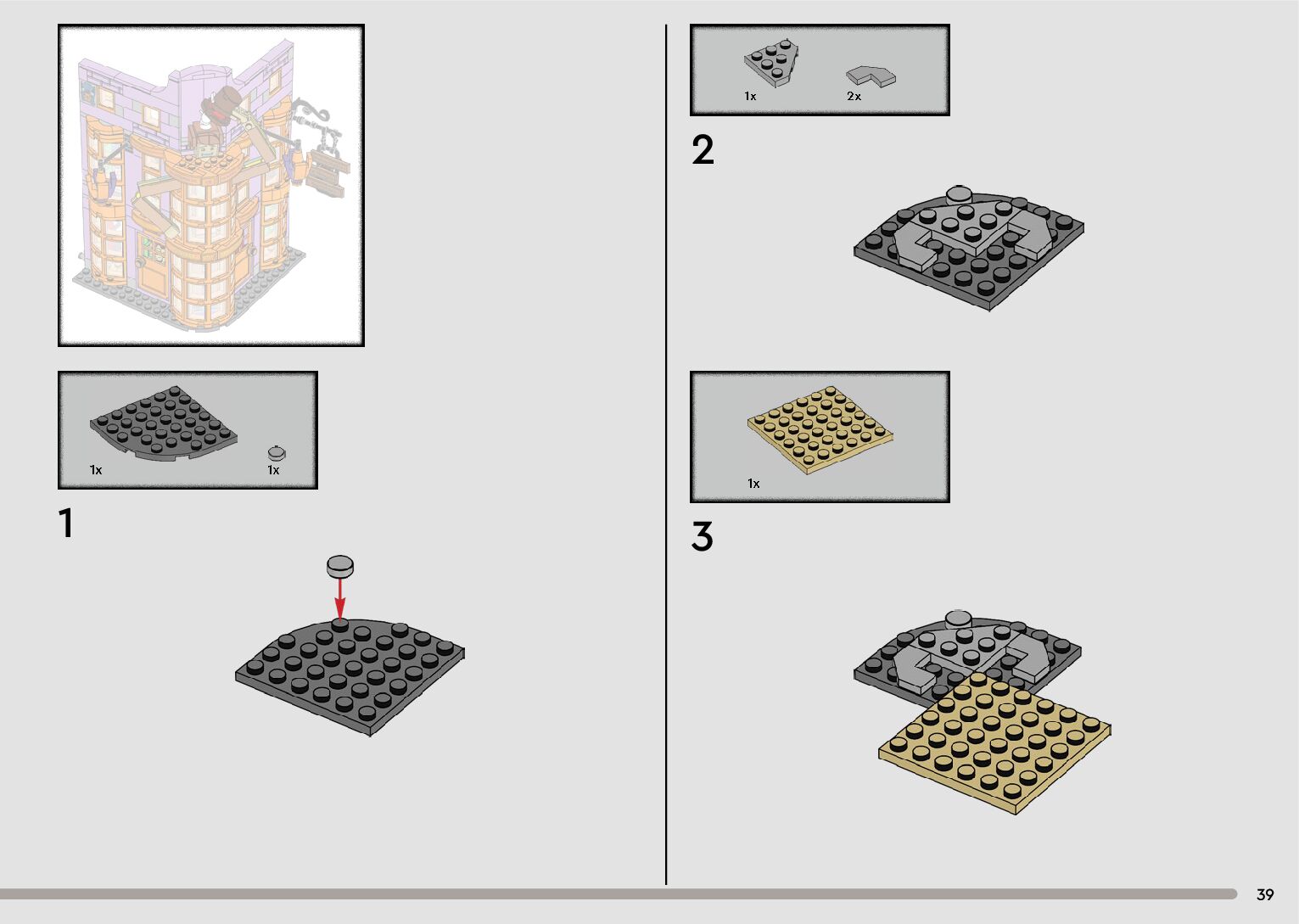 1x 1x

1

1x 2x

2

1x

3

39