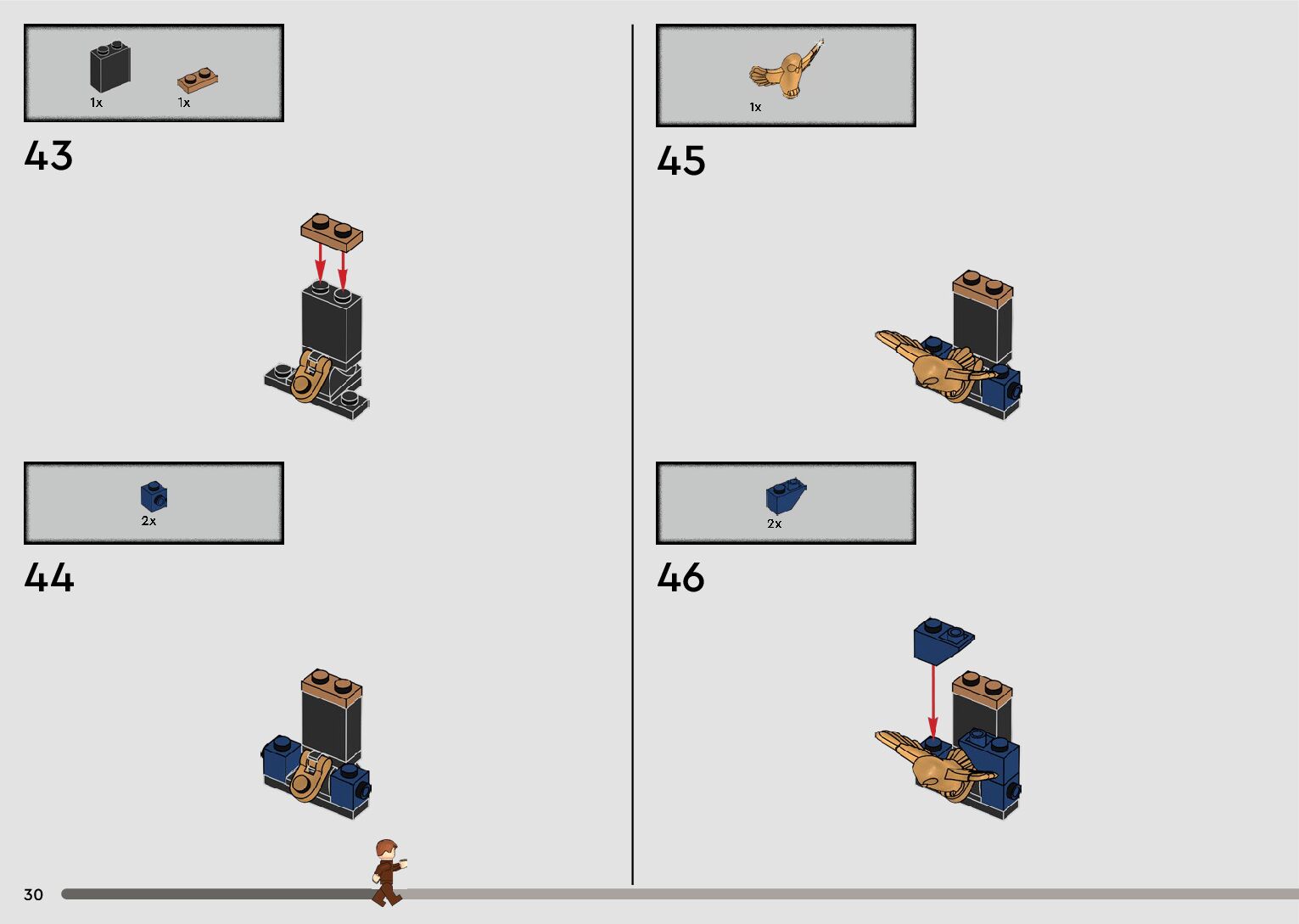 1x 1x

43

2x

44

1x

45

2x

46

30