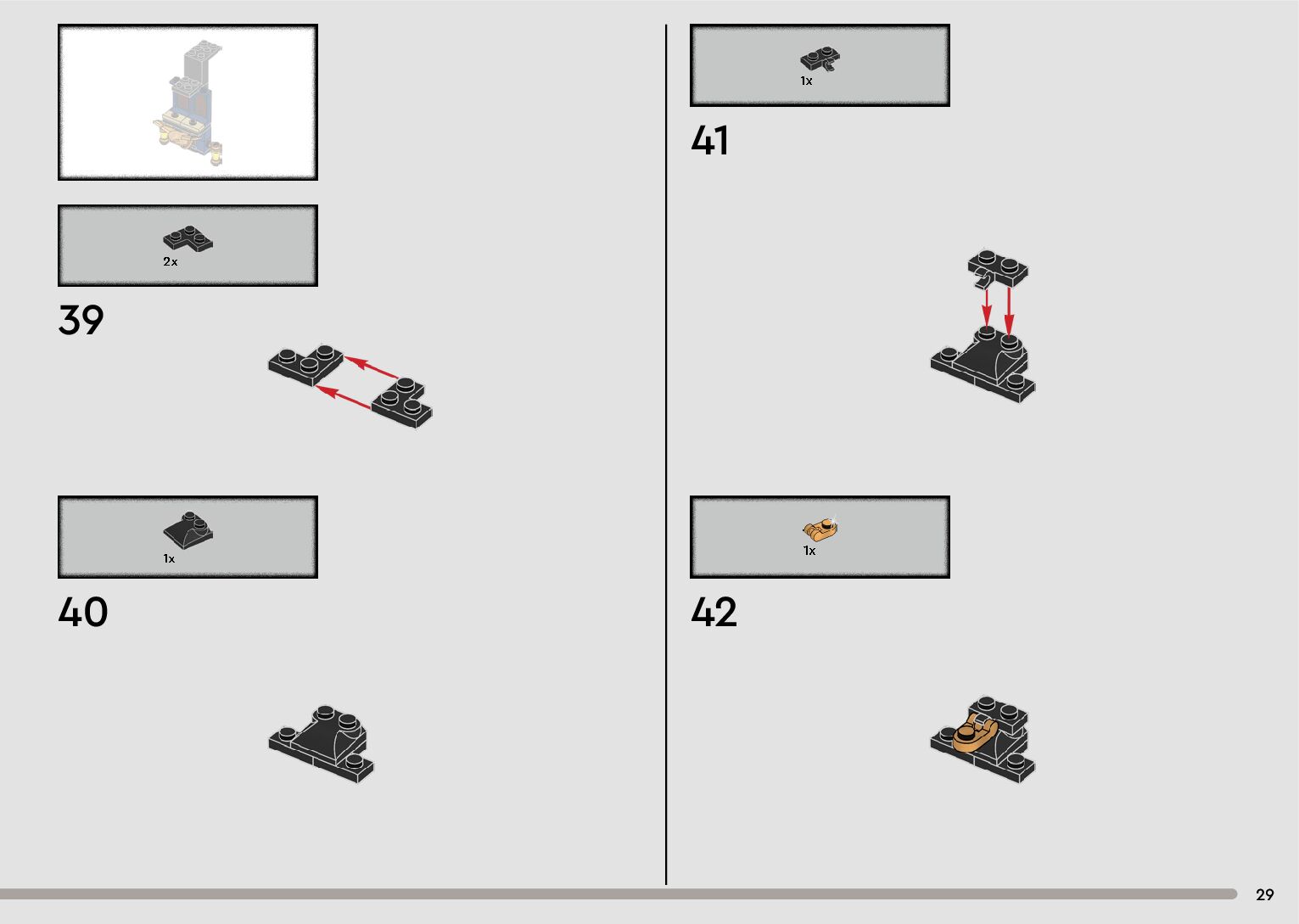 2x

39

1x

40

1x

41

1x

42

29