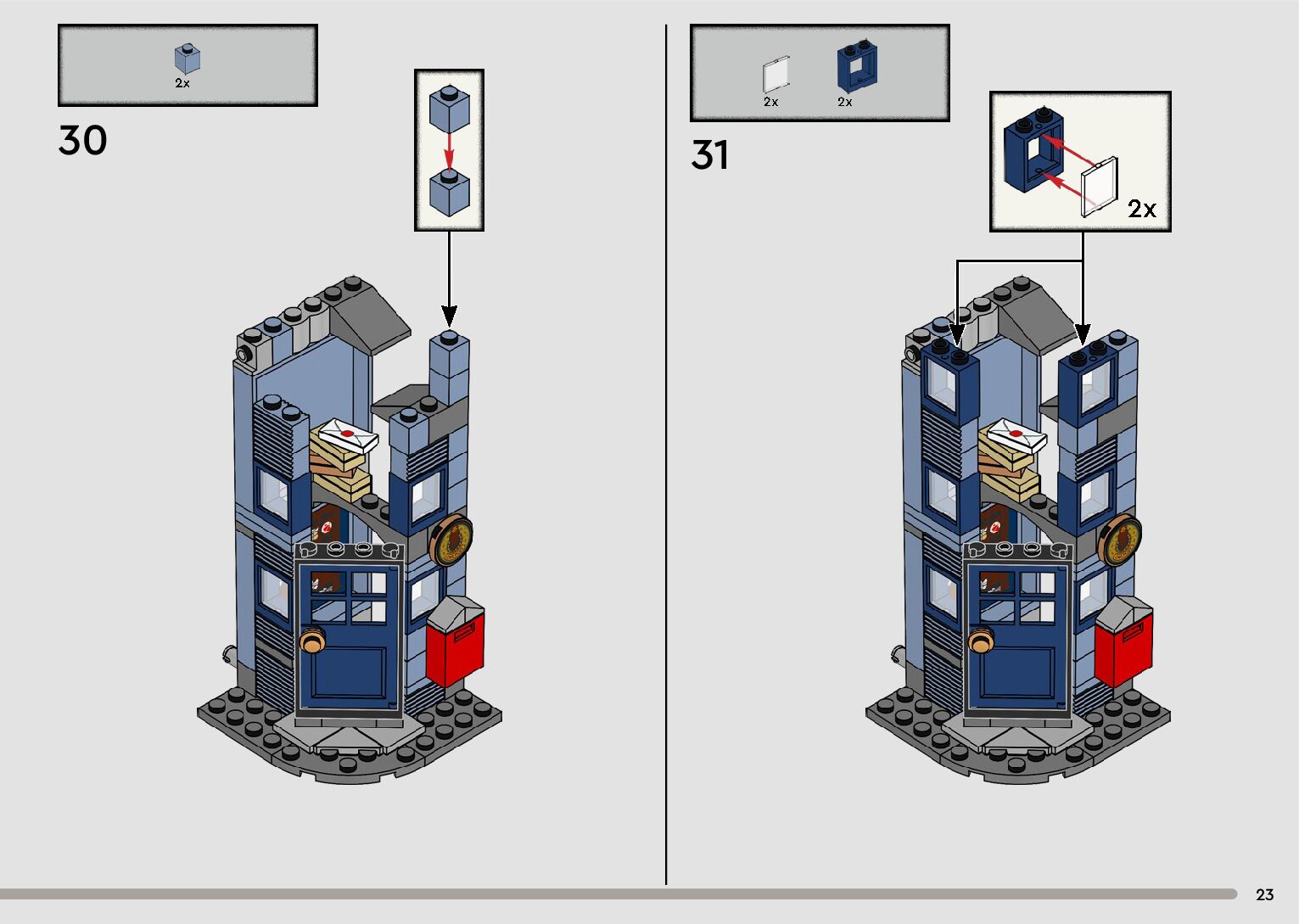 2x

30

2x 2x

31

2x

23