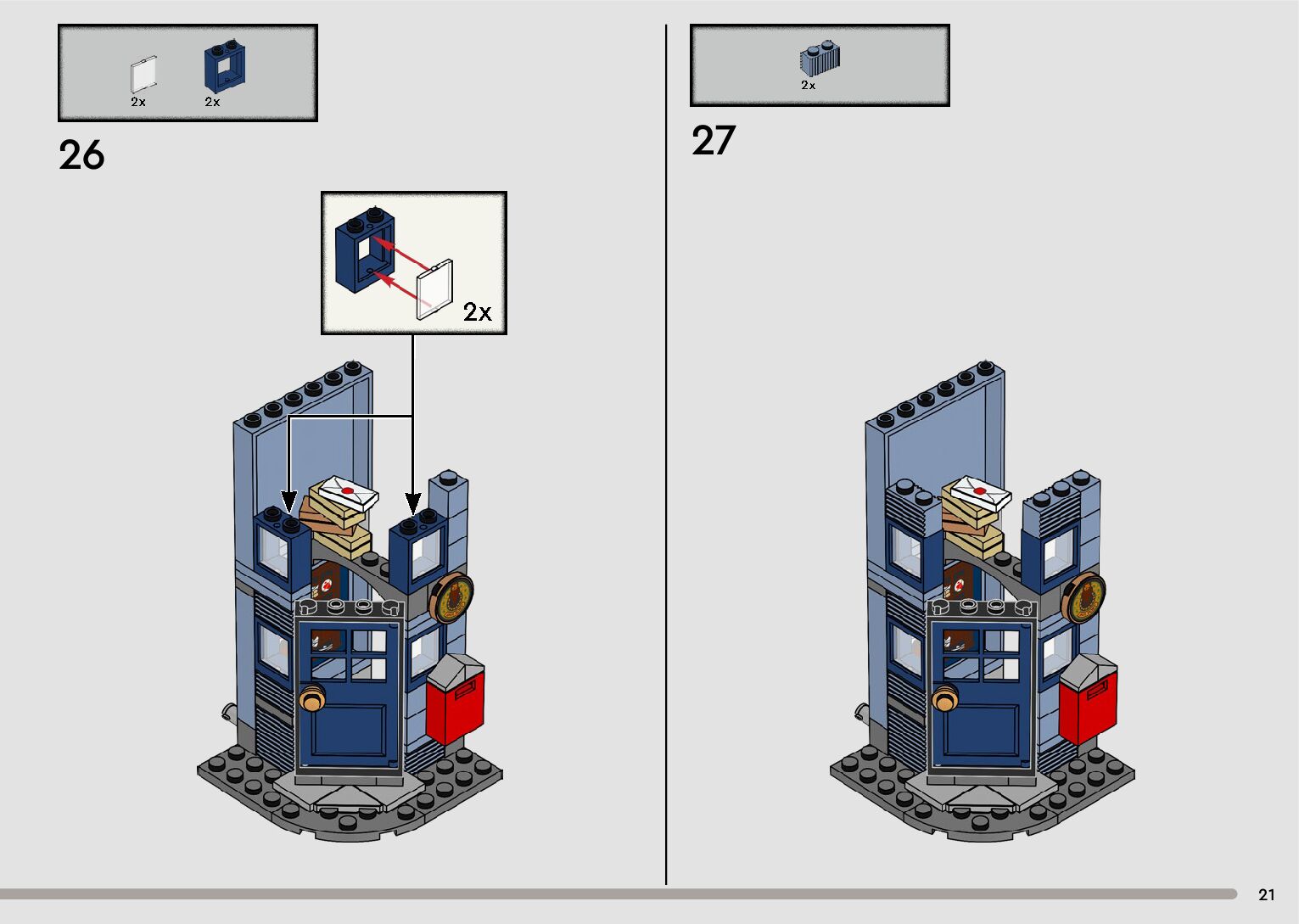 2x 2x

26

2x

2x

27

21