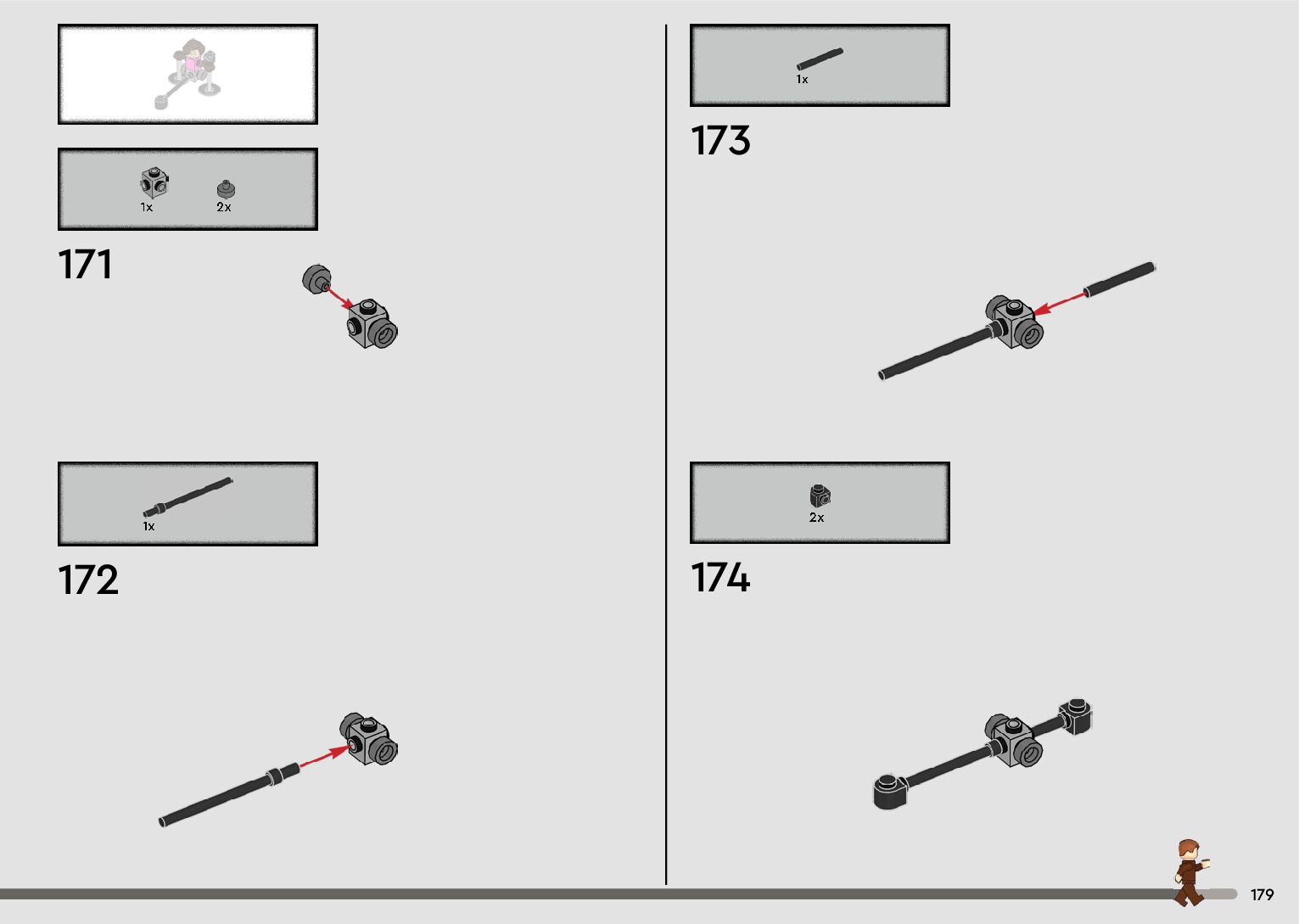 1x 2x

171

1x

172

1x

173

2x

174

179