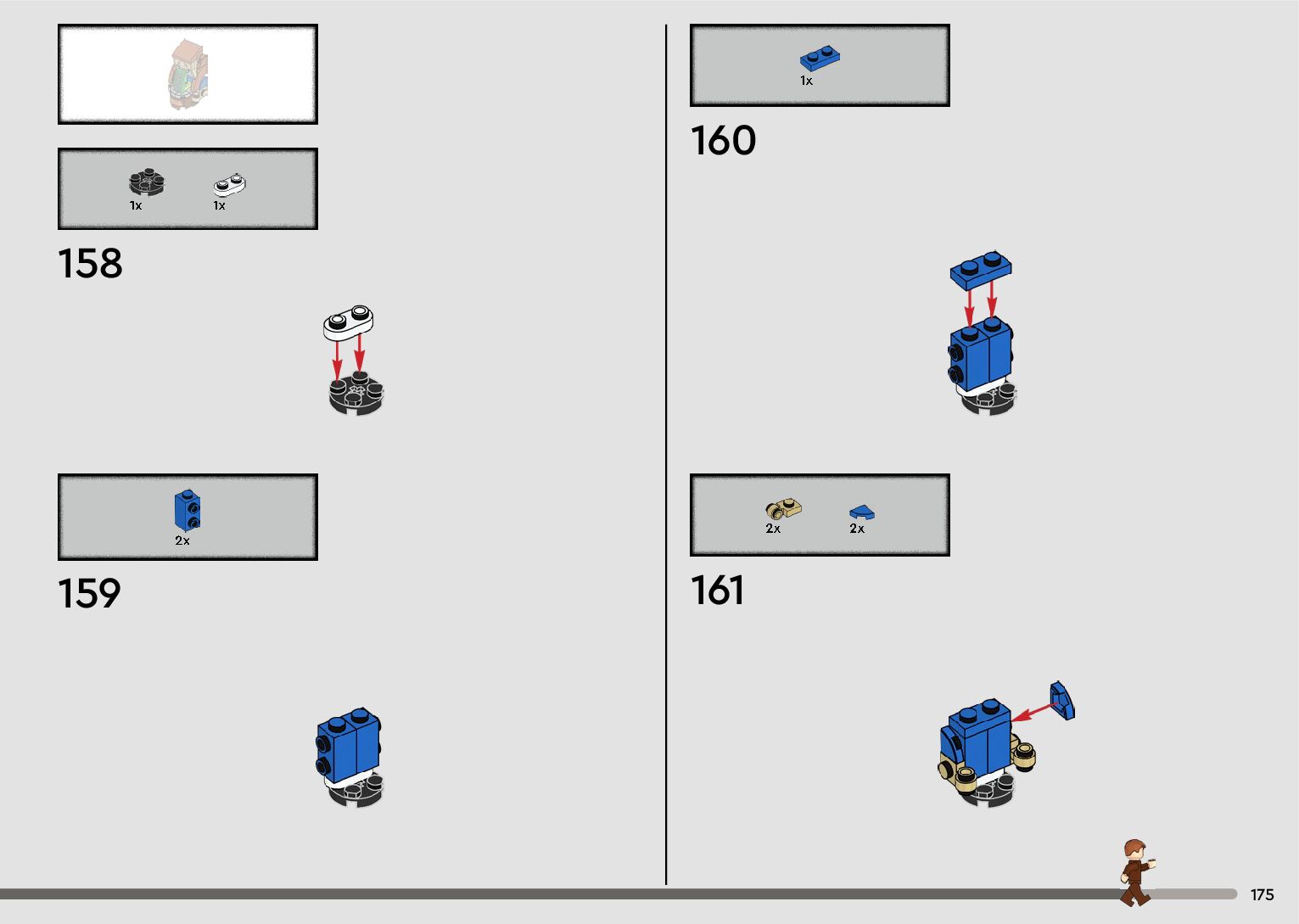 1x 1x

158

2x

159

1x

160

2x 2x

161

175