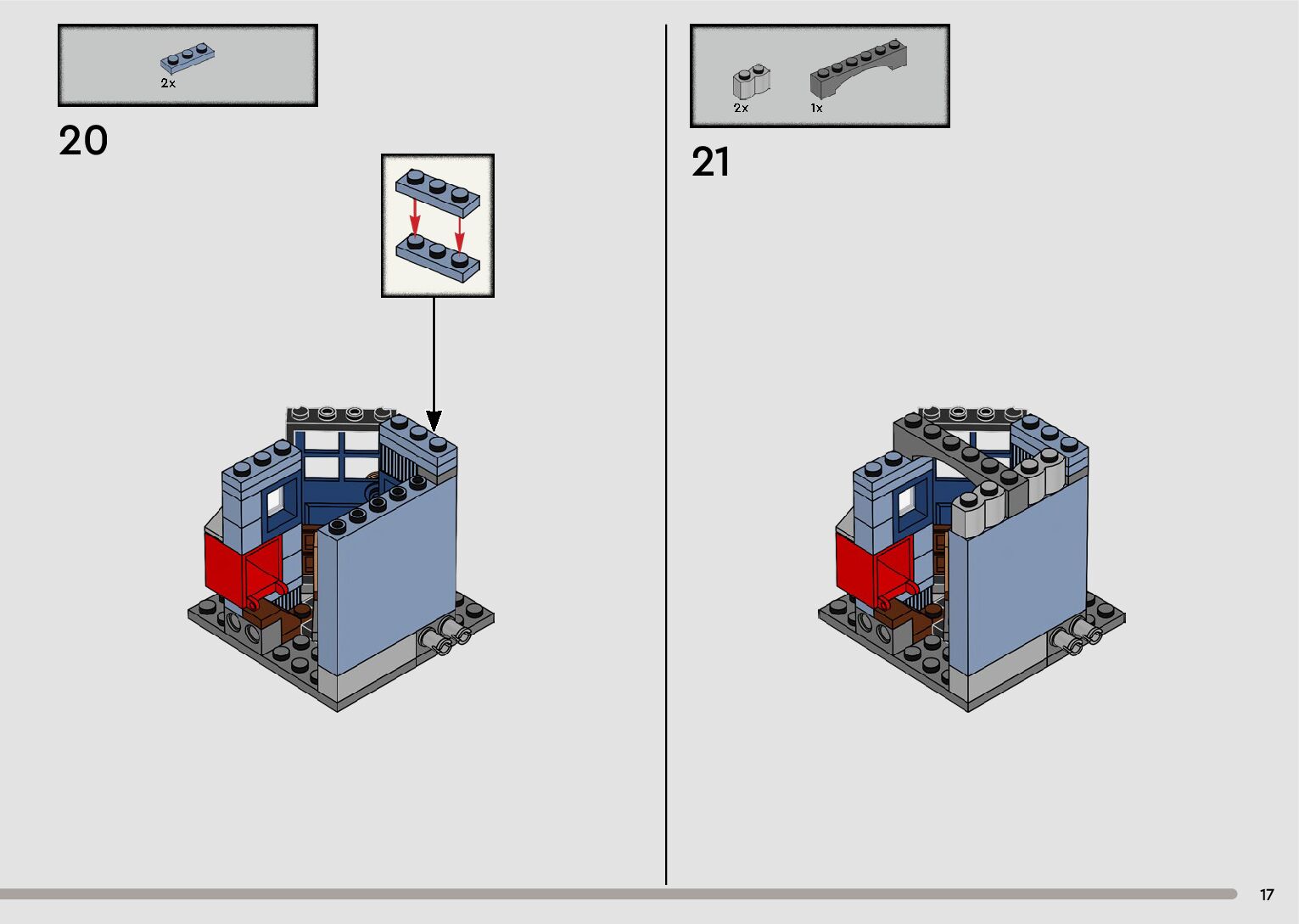 2x

20

2x 1x

21

17