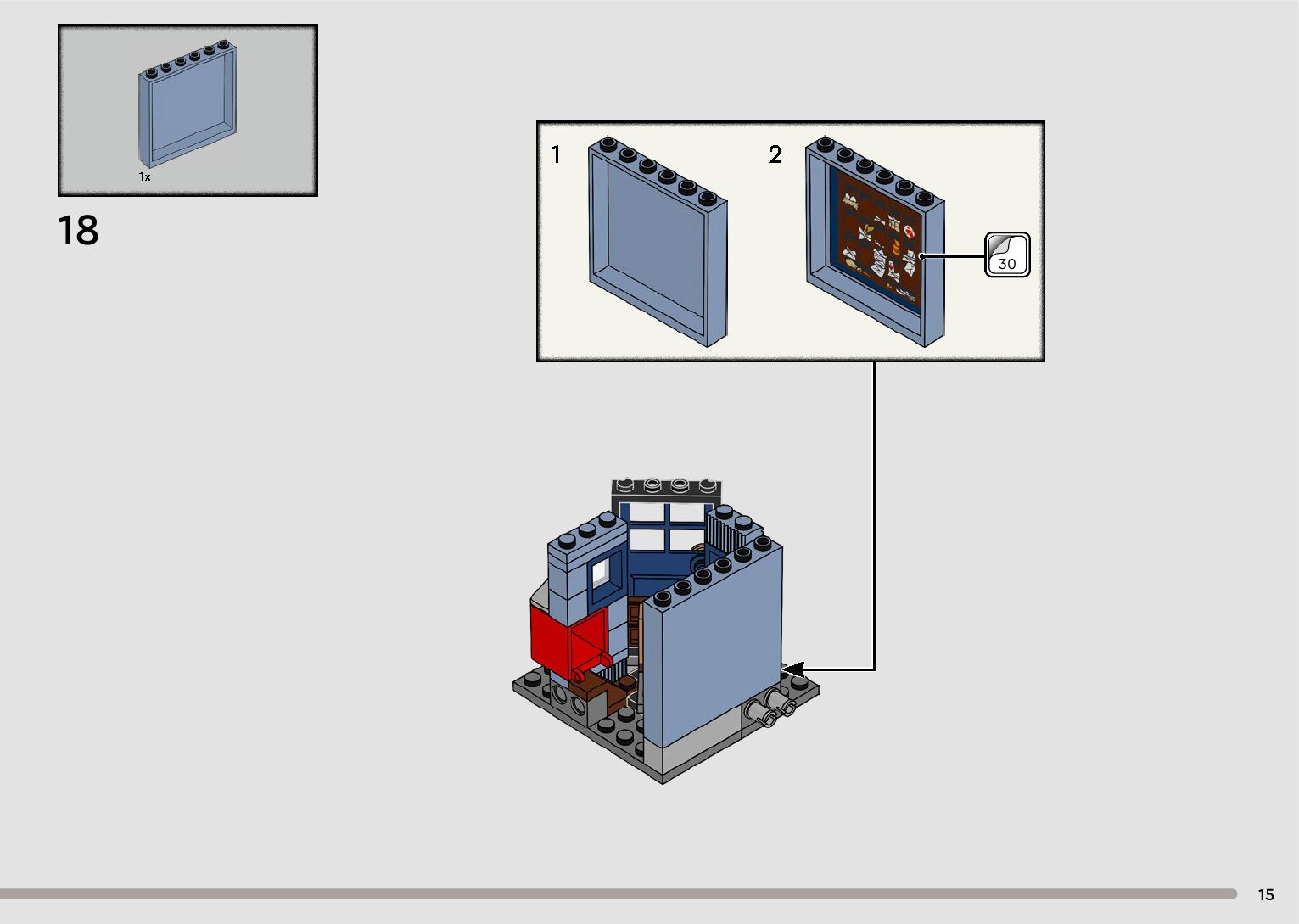 1x

18

1

2

30

15