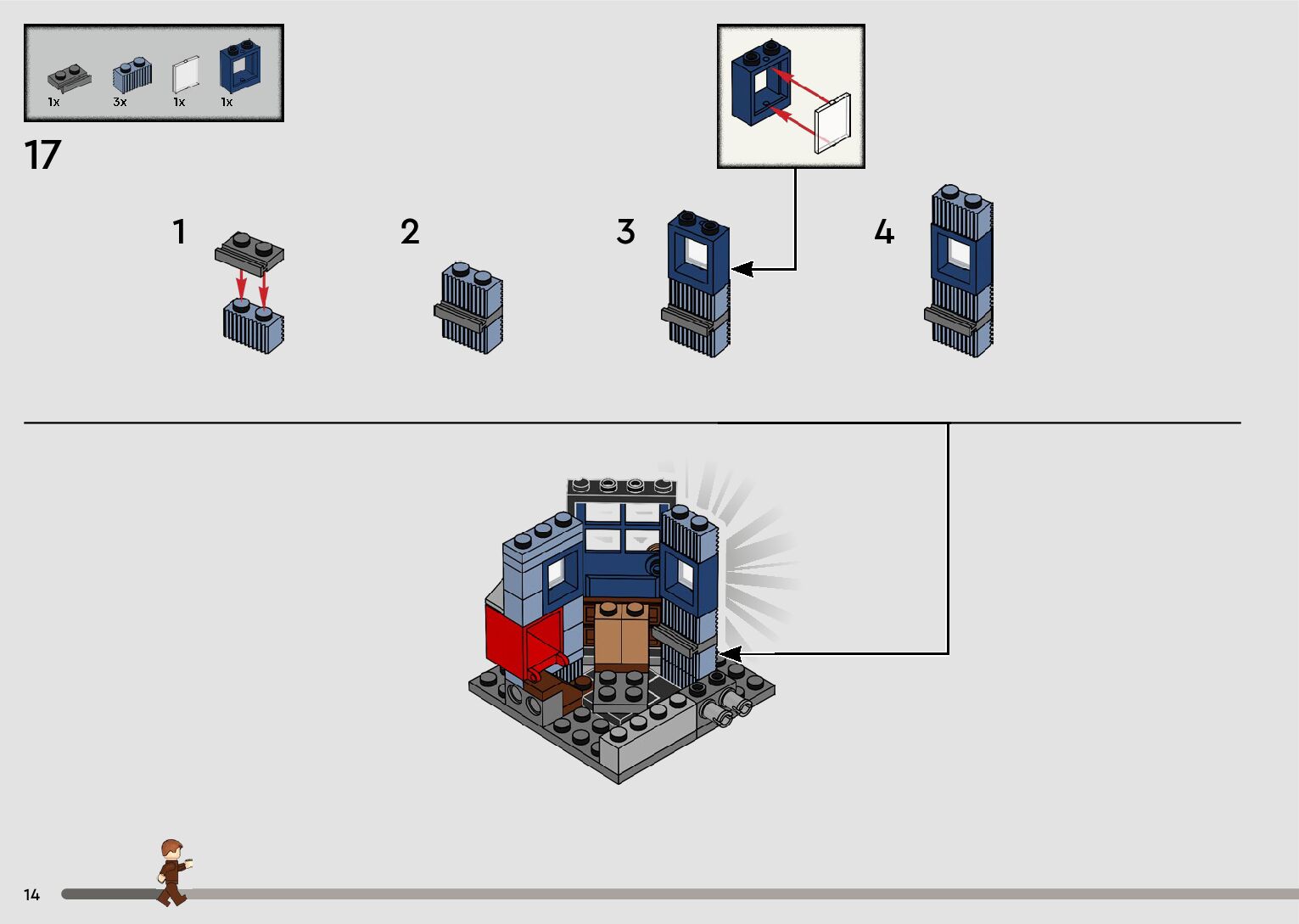 1x 3x 1x 1x

17

1

2

3

4

14