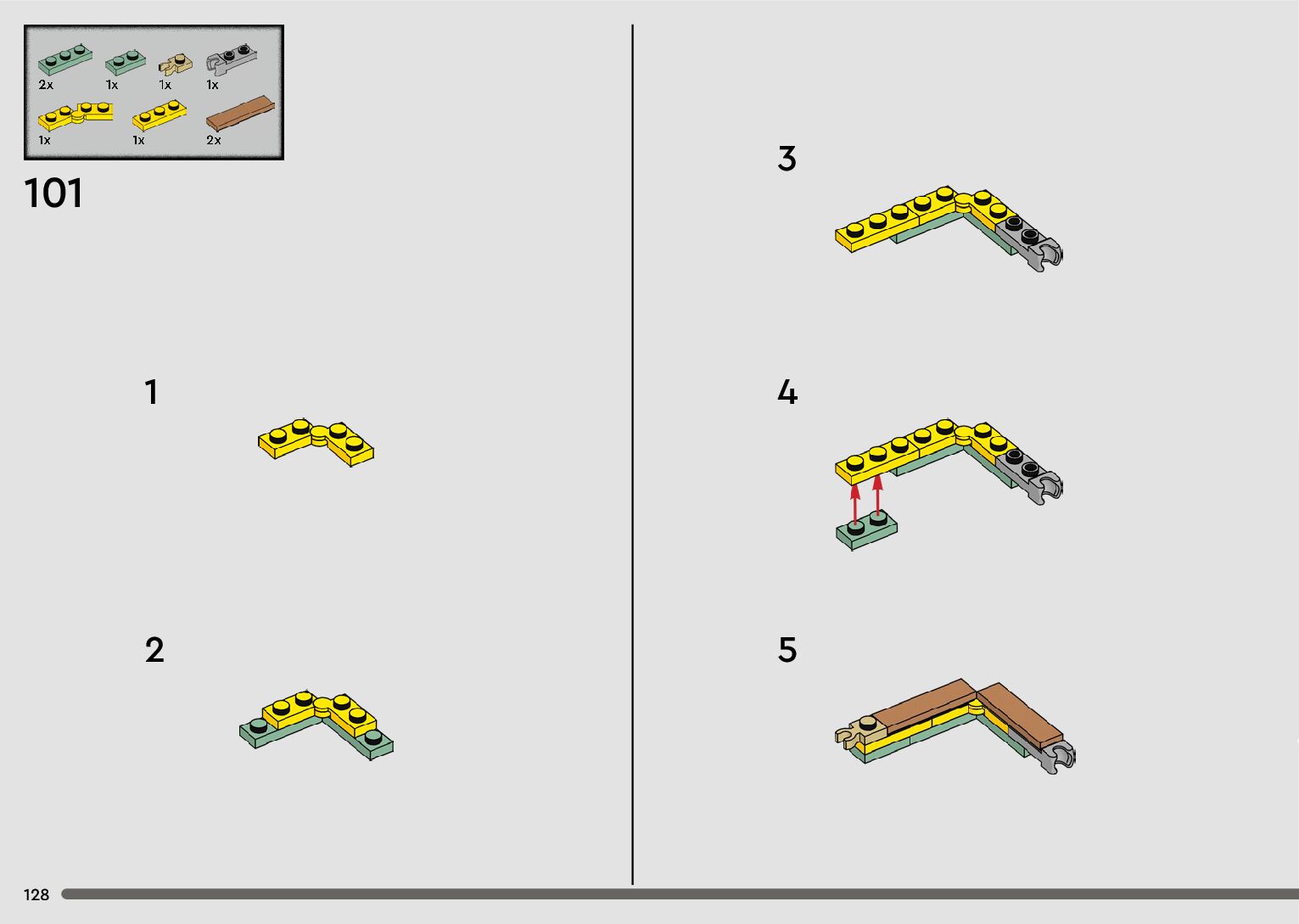 2x
1x
1x
1x
1x
1x
2x

101

1

2

3

4

5

128