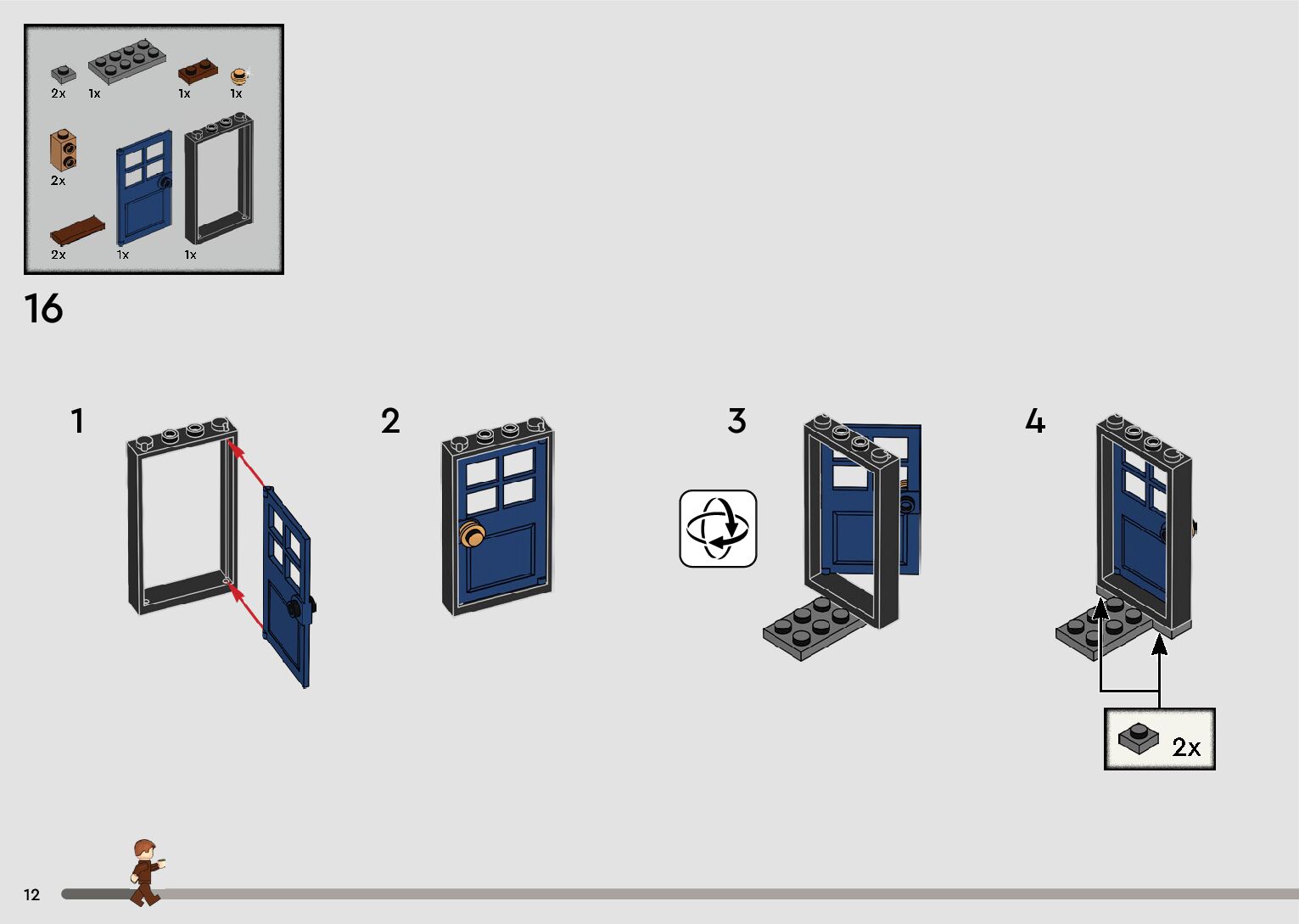 2x 1x 1x 1x

2x

2x 1x 1x

16

1

2

3

4

2x

12