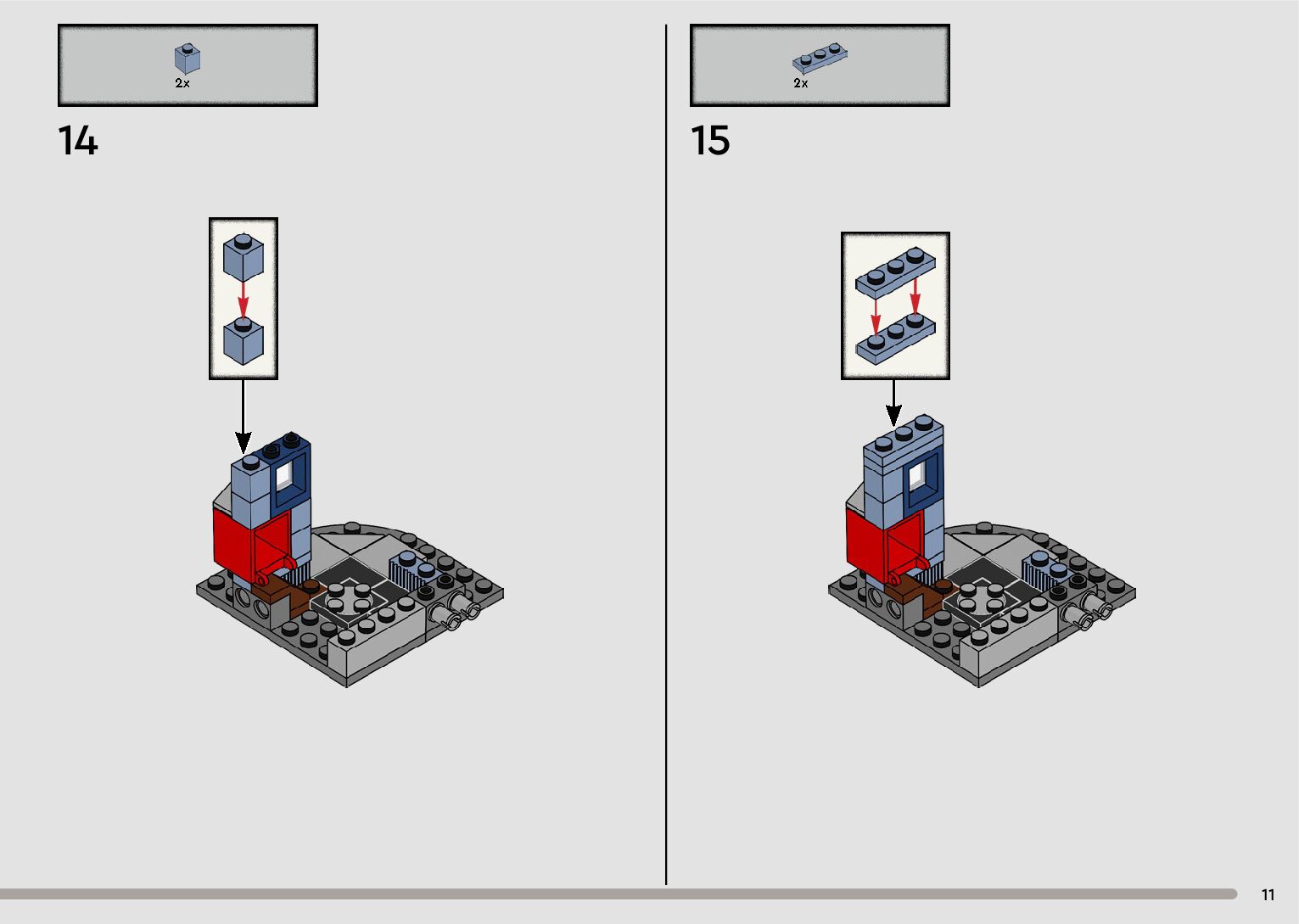 2x

14

2x

15

11