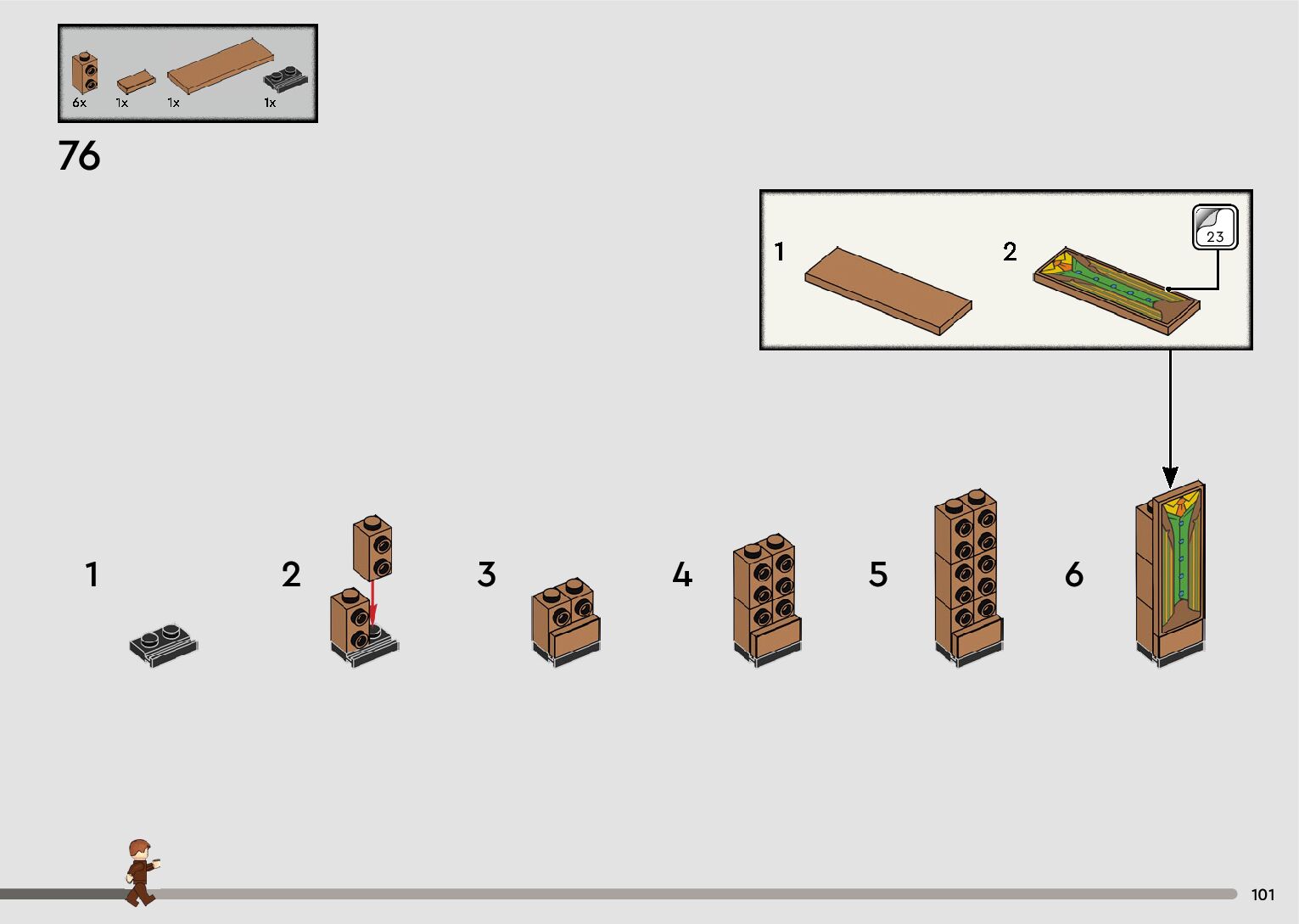 6x 1x 1x 1x

76

1 2 23

1 2 3 4 5 6

101