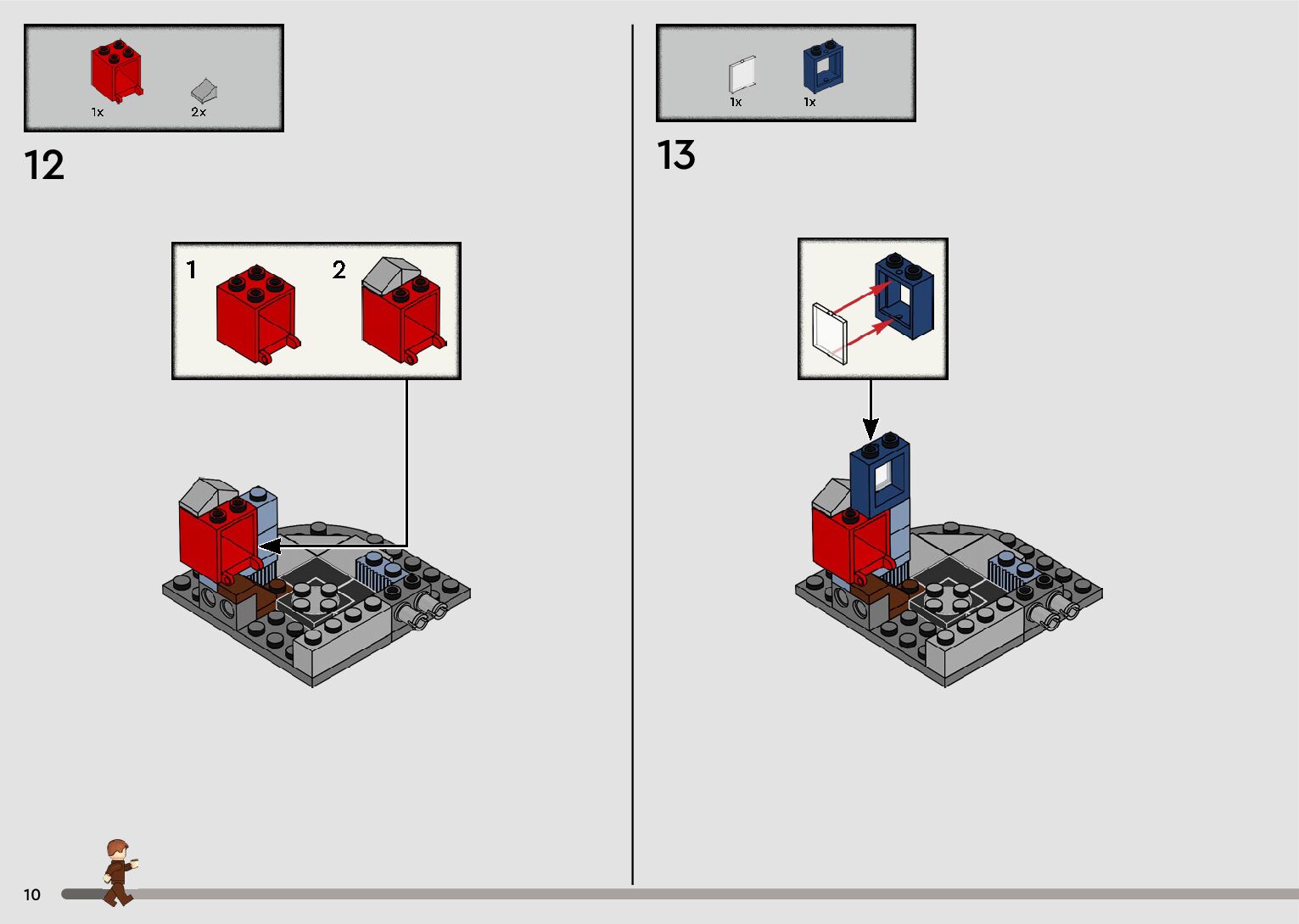 1x 2x

12

1 2

1x 1x

13

10