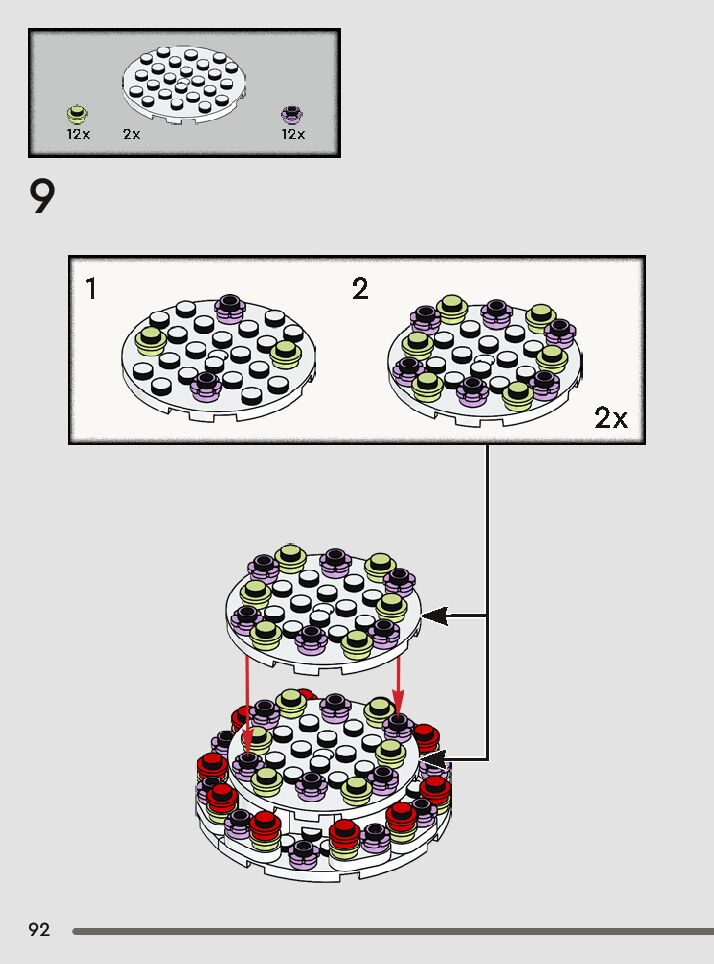 12x 2x 12x

9

1

2

2x

92