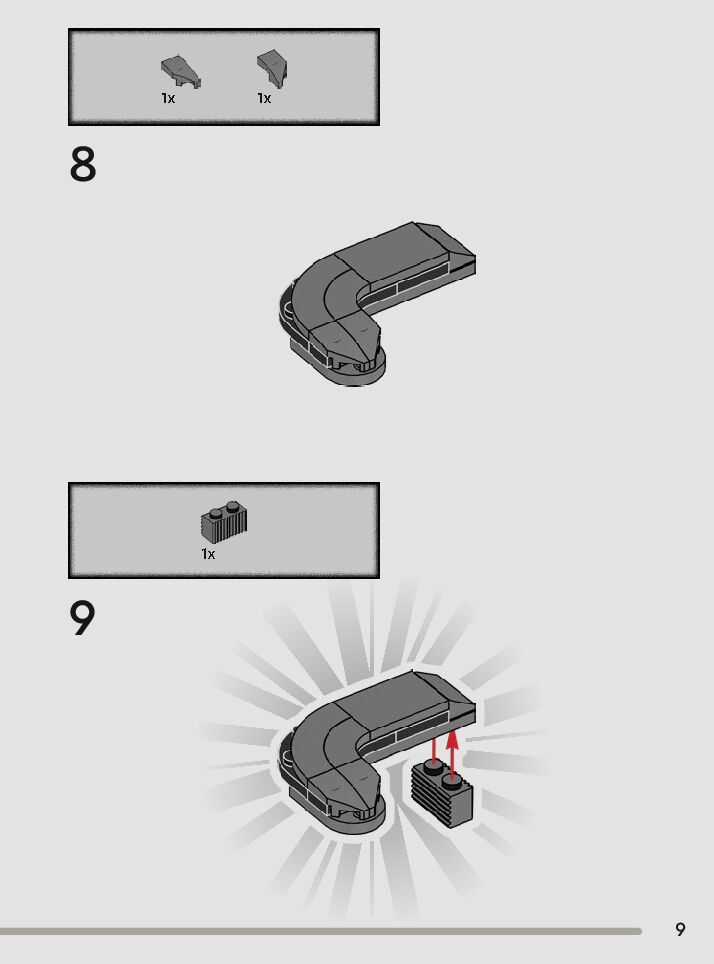 1x 1x

8

1x

9

9