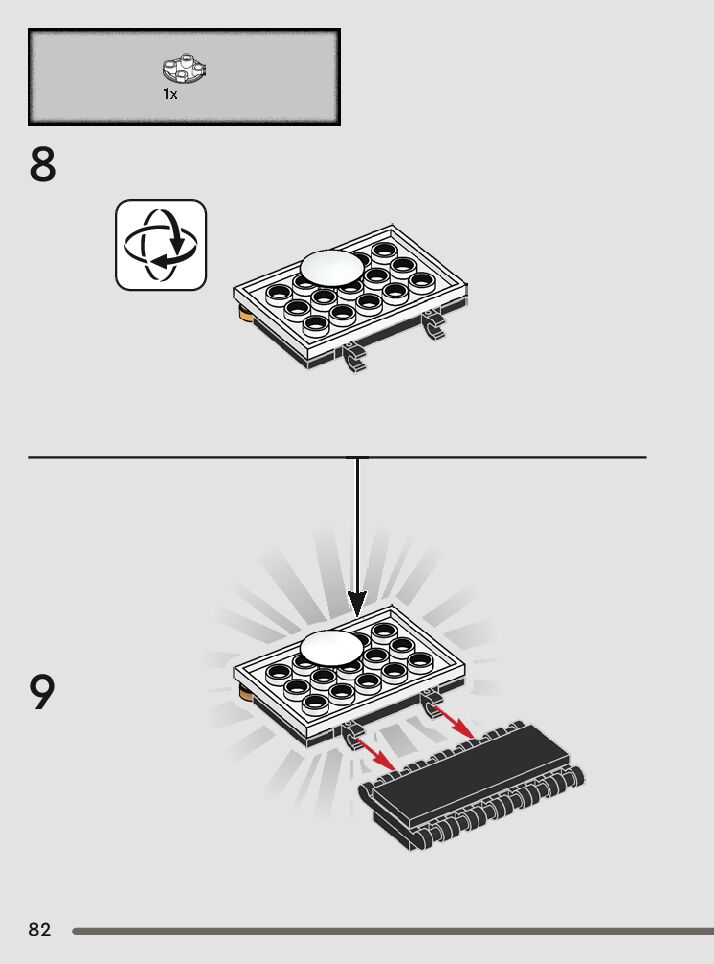 1x

8

9

82