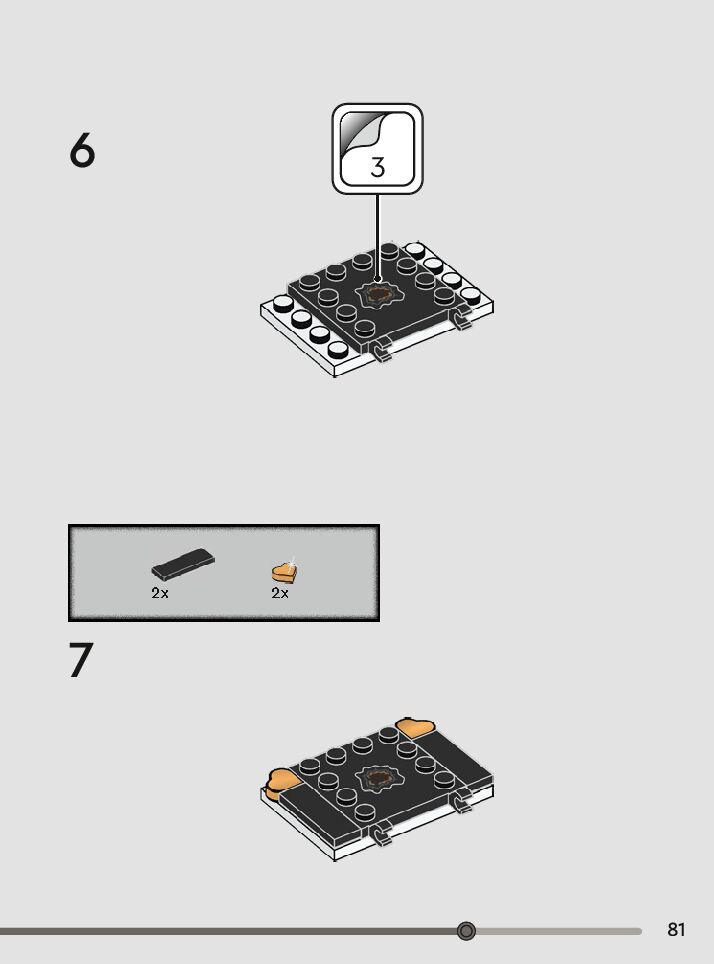 6

3

2x

2x

7

81