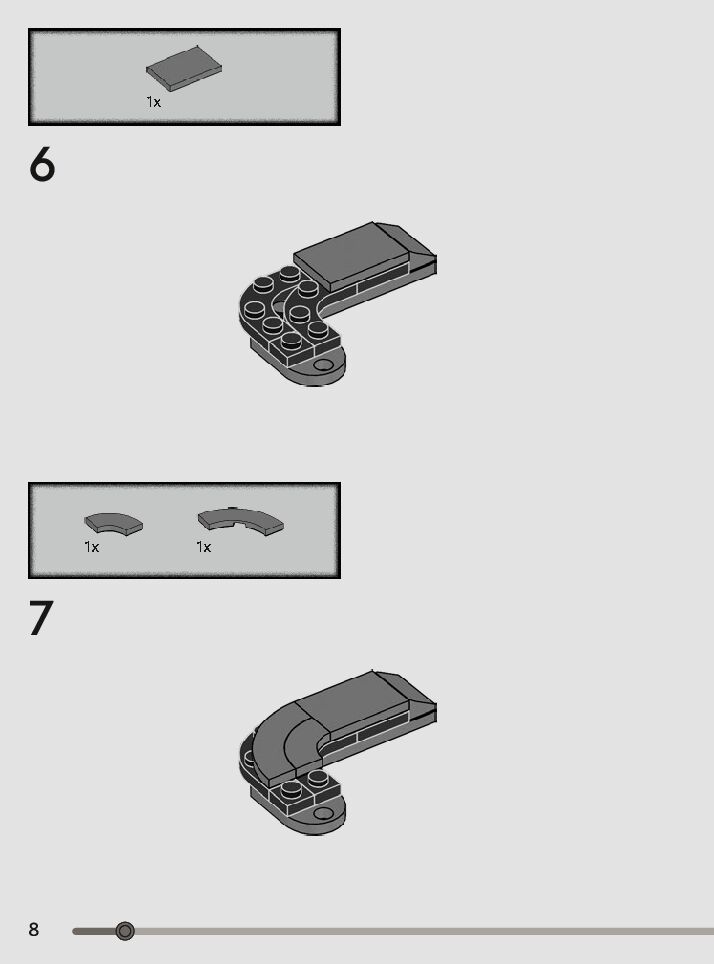 1x

6

1x
1x

7

8