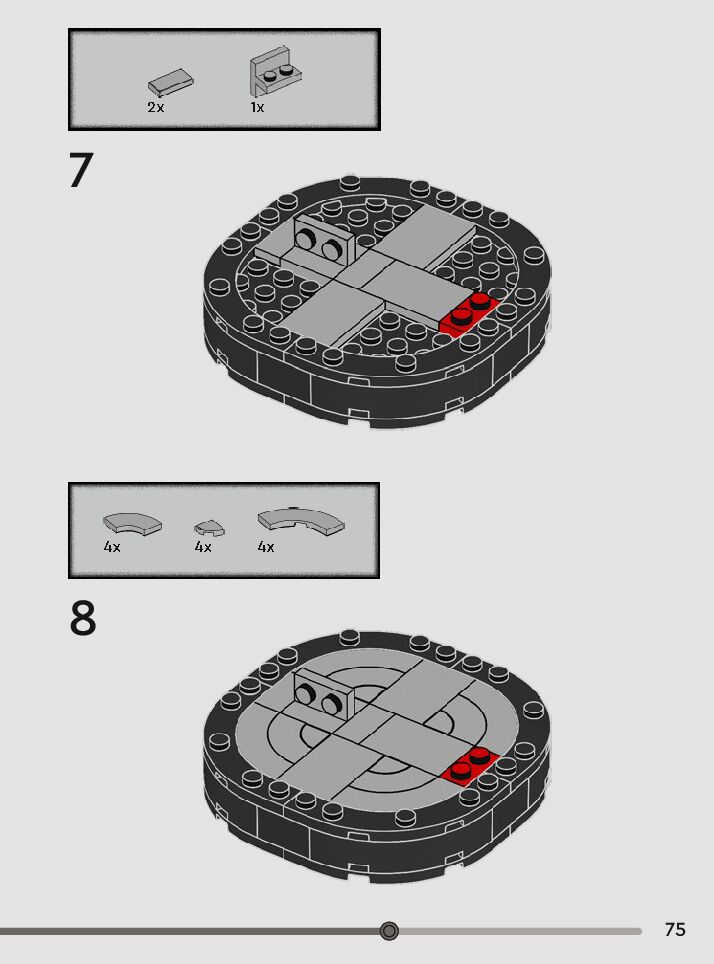 2x 1x

7

4x 4x 4x

8

75