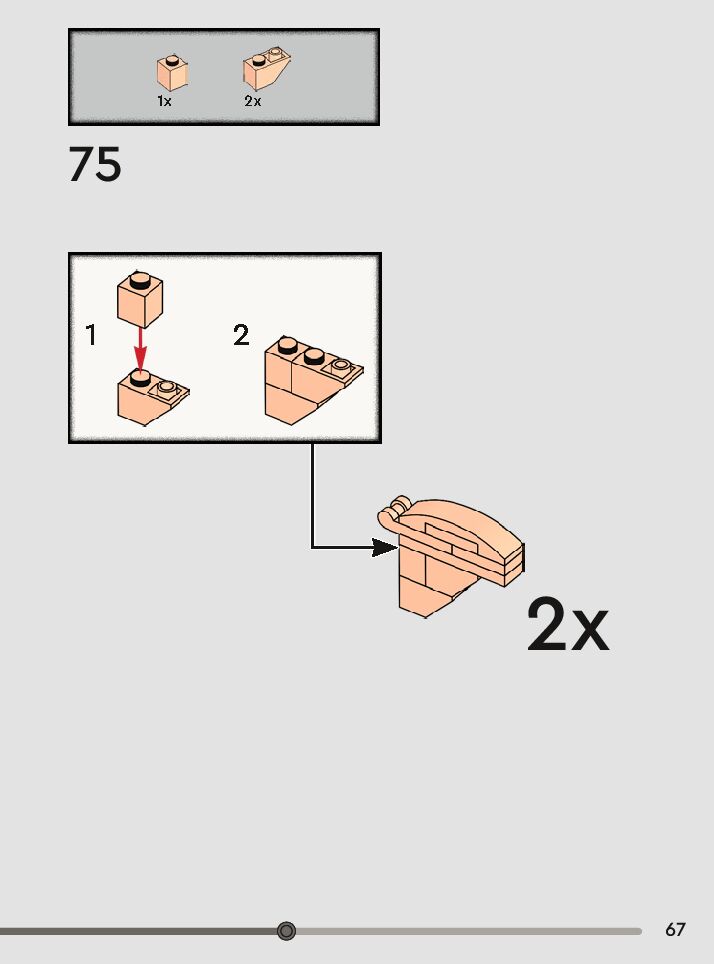 1x 2x

75

1

2

2x

67