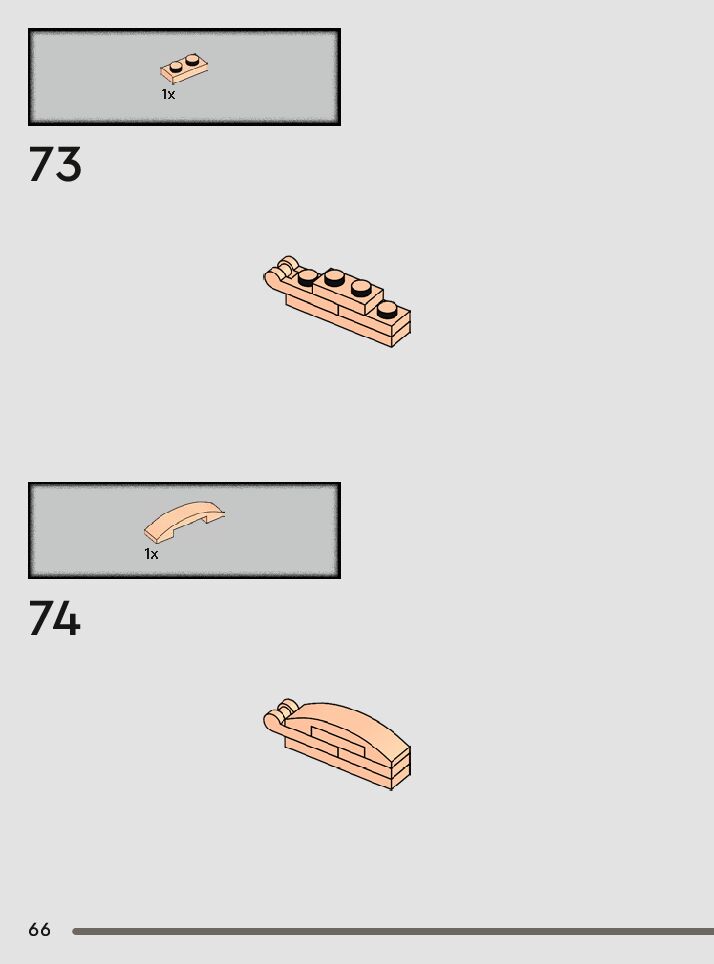 1x

73

1x

74

66