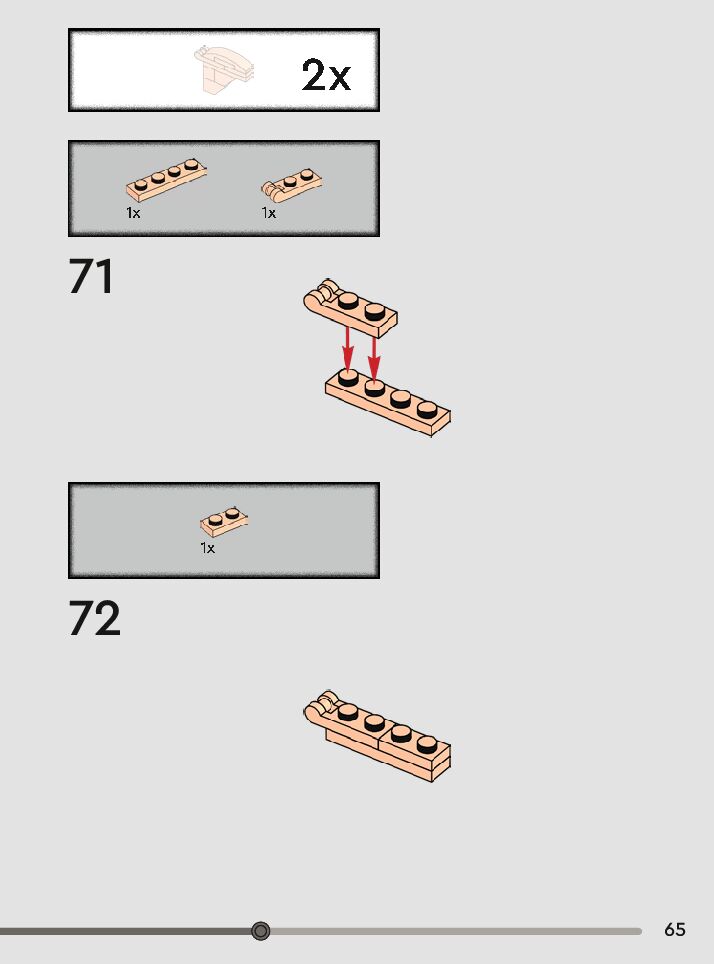 2x

1x

1x

71

1x

72

65