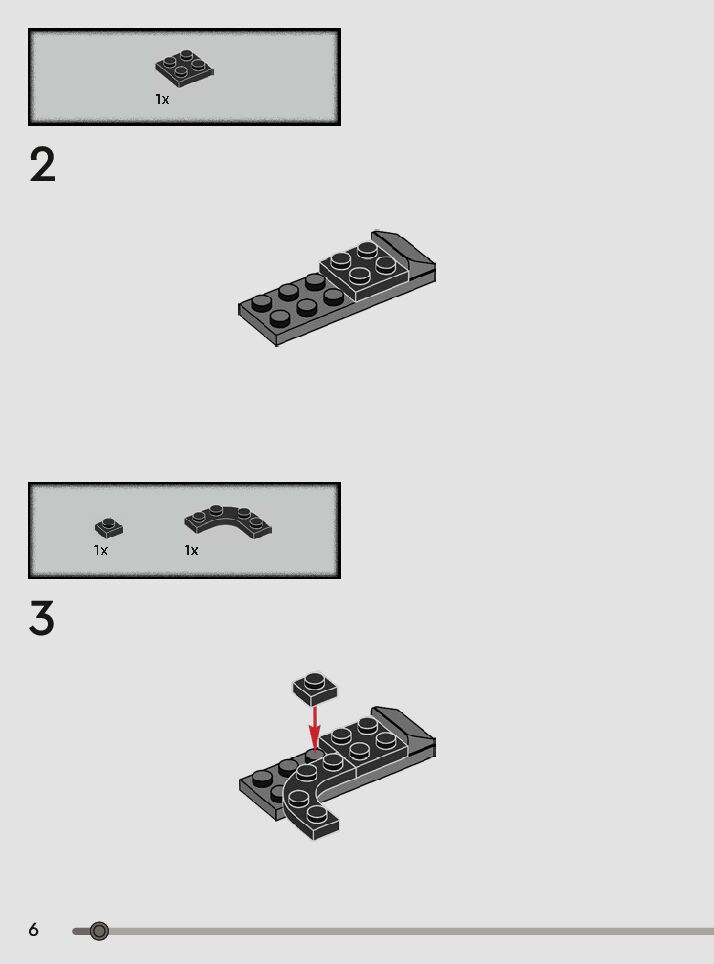 1x

2

1x 1x

3

6