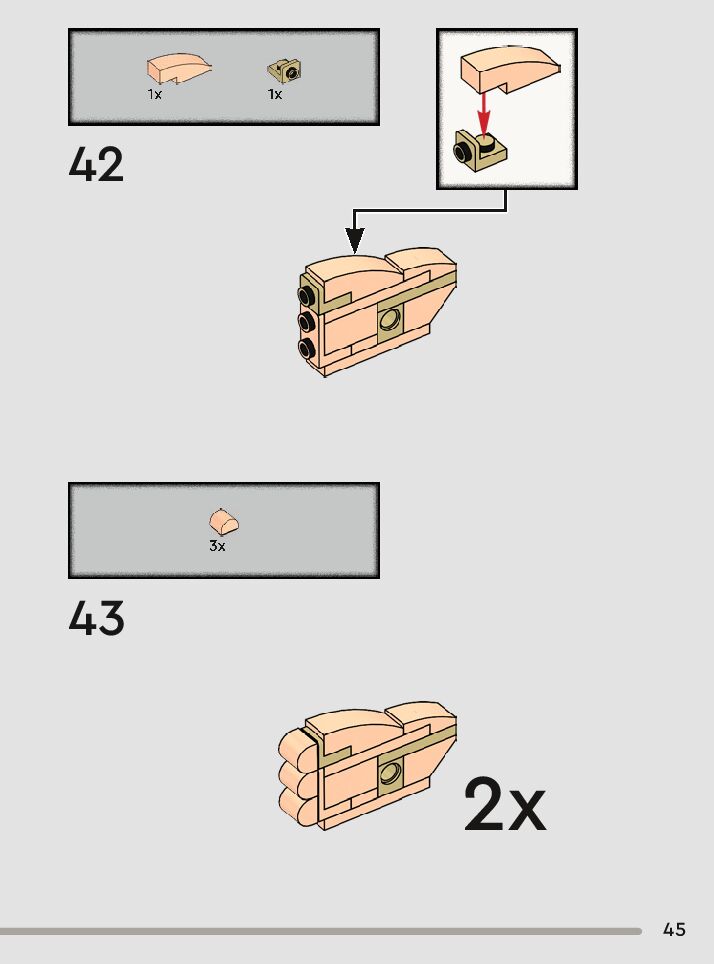 1x 1x

42

3x

43

2x

45