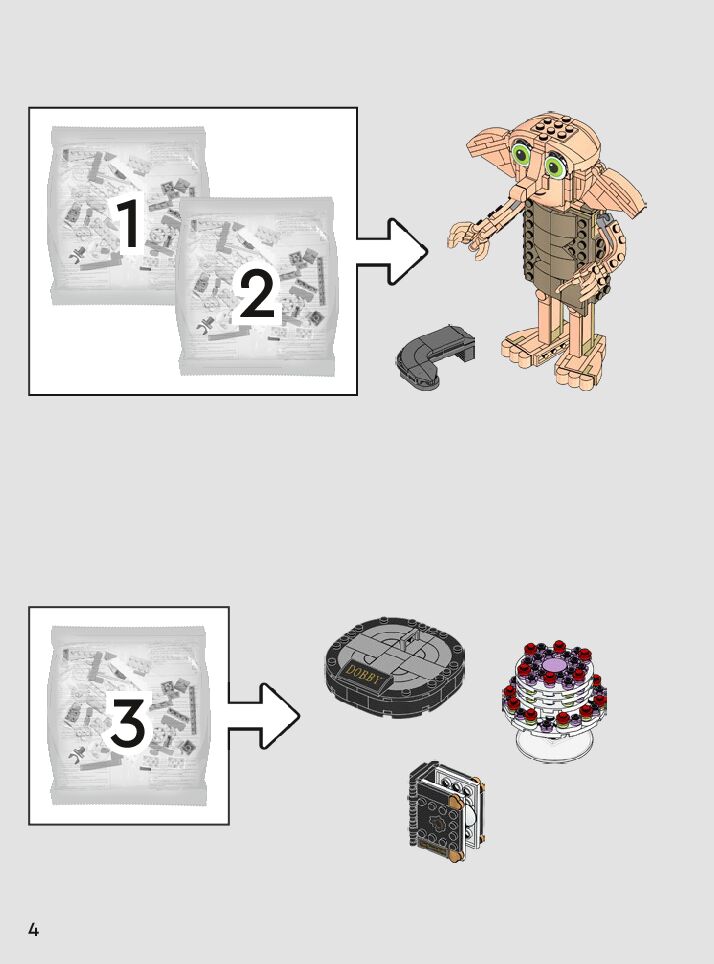 1
2
3
DOBBY
4