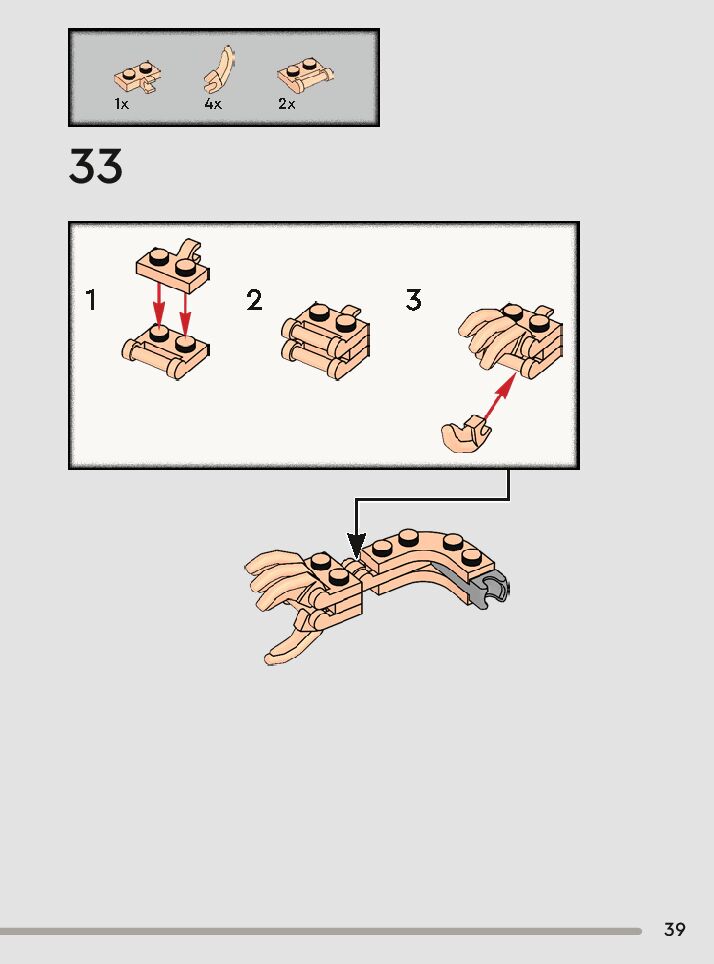 1x 4x 2x

33

1 2 3

39