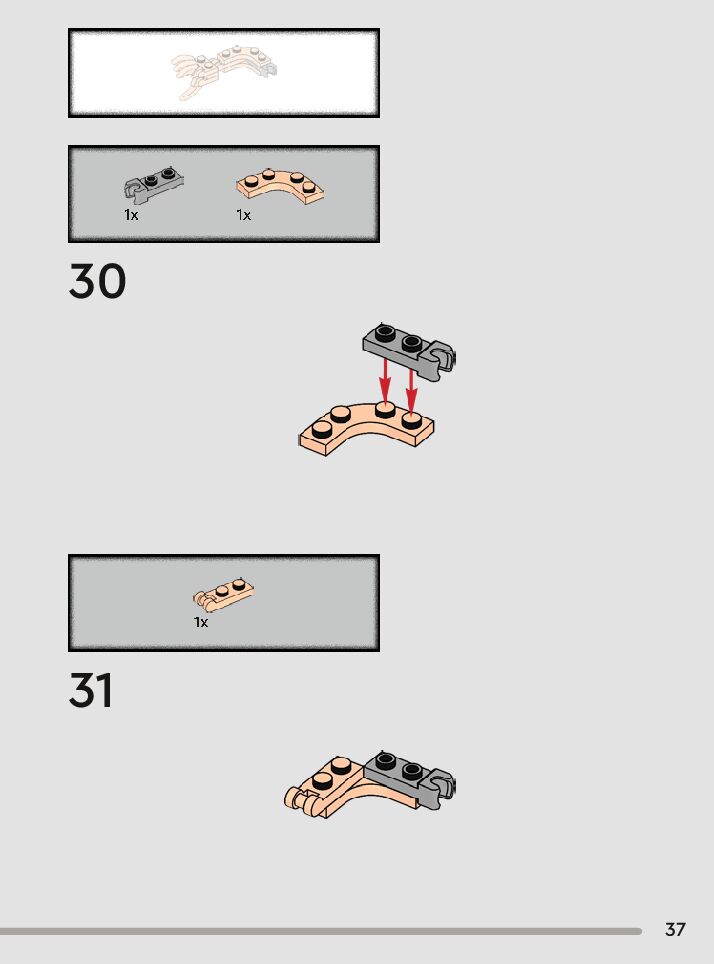 1x 1x

30

1x

31

37