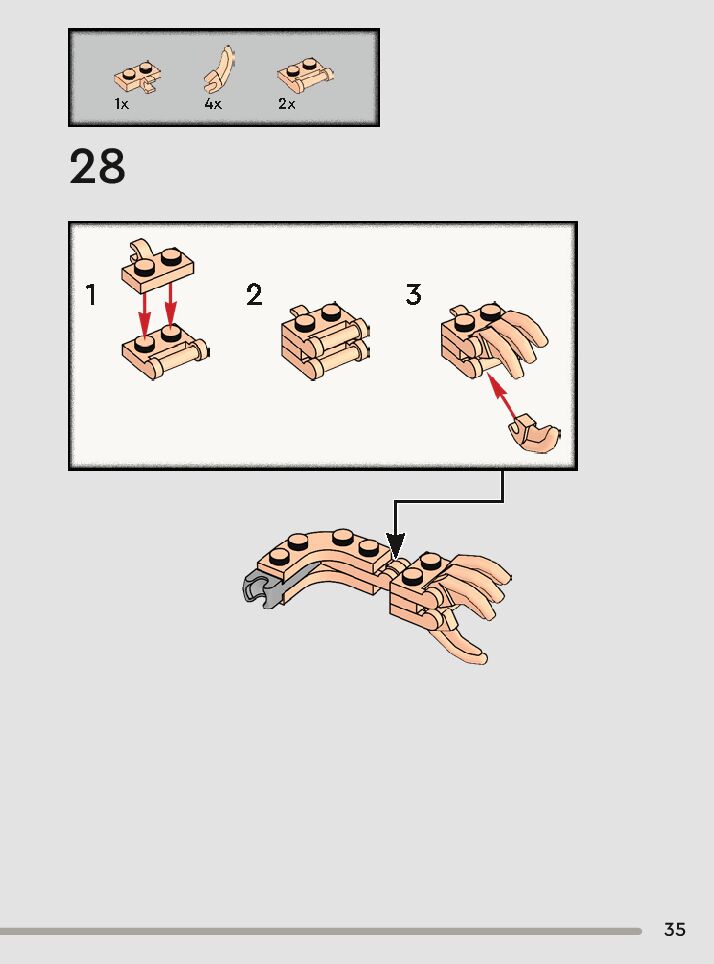 1x
4x
2x

28

1
2
3

35