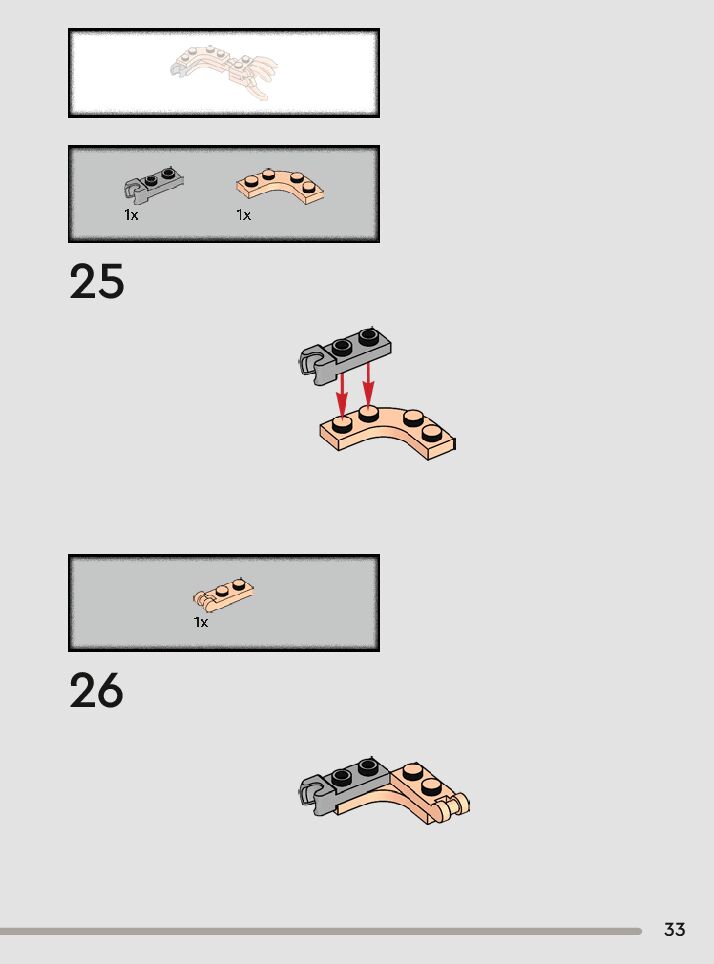 1x 1x

25

1x

26

33