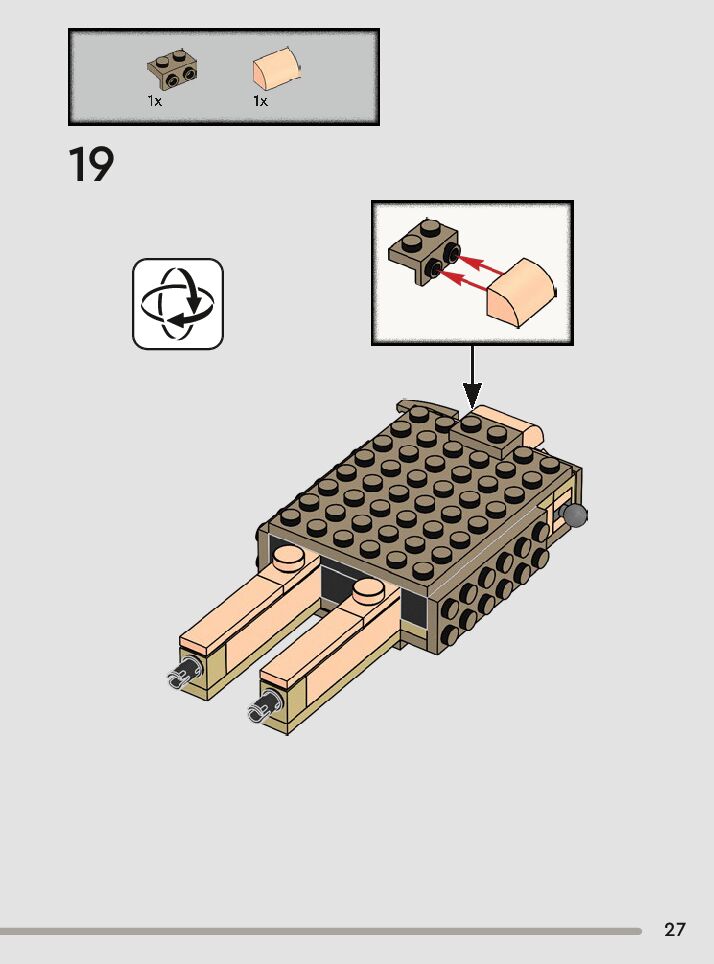 1x 1x

19

27