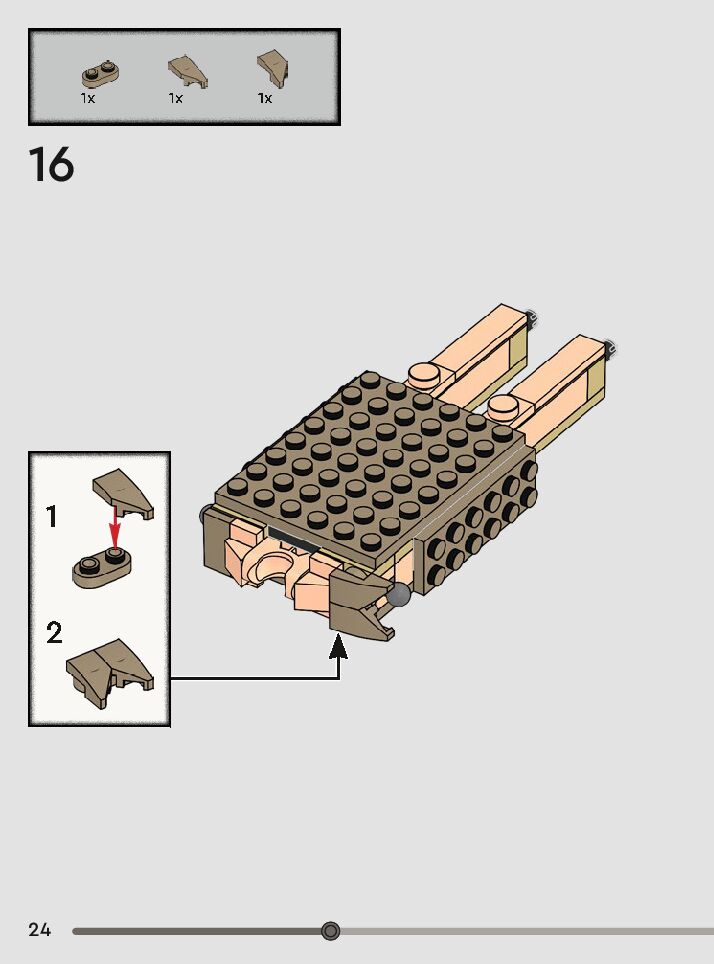 1x 1x 1x

16

1

2

24