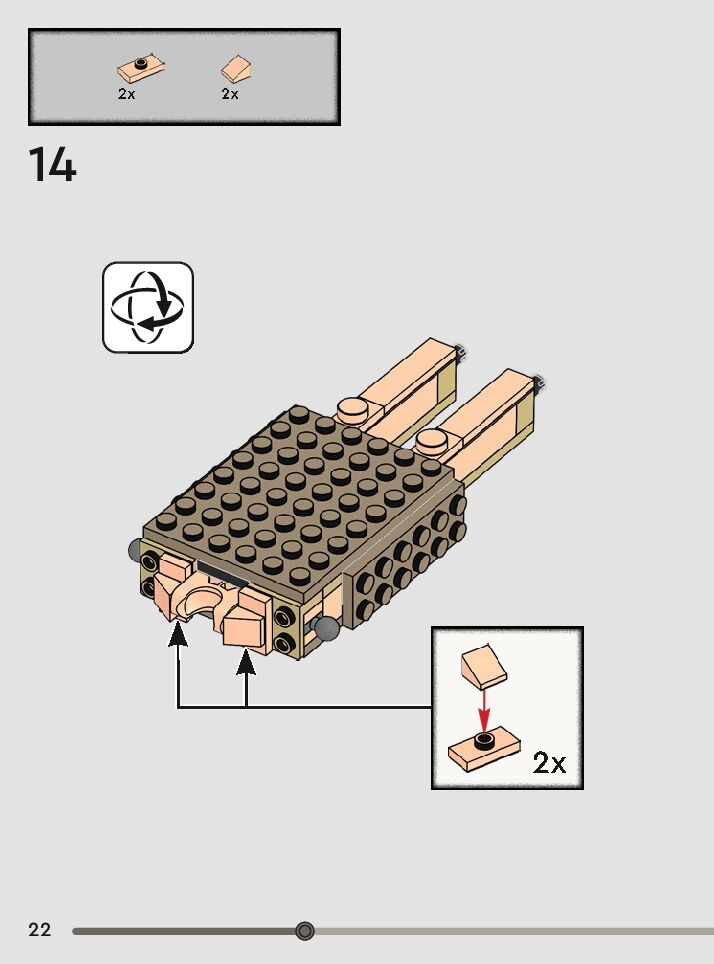 2x 2x

14

2x

22