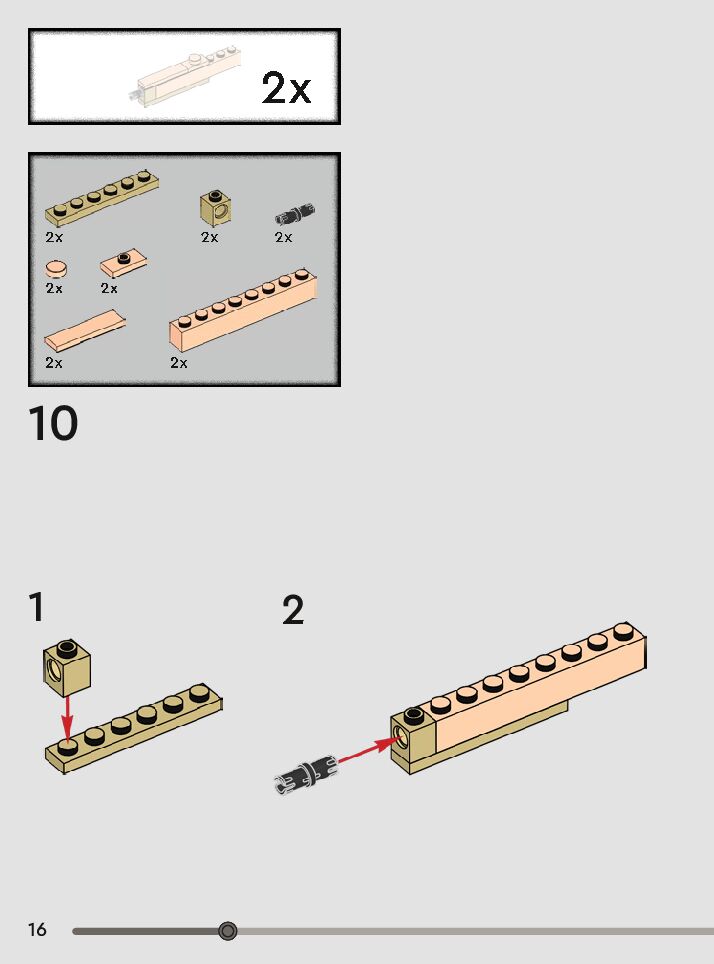 2x

2x
2x
2x
2x
2x
2x
2x

10

1

2

16