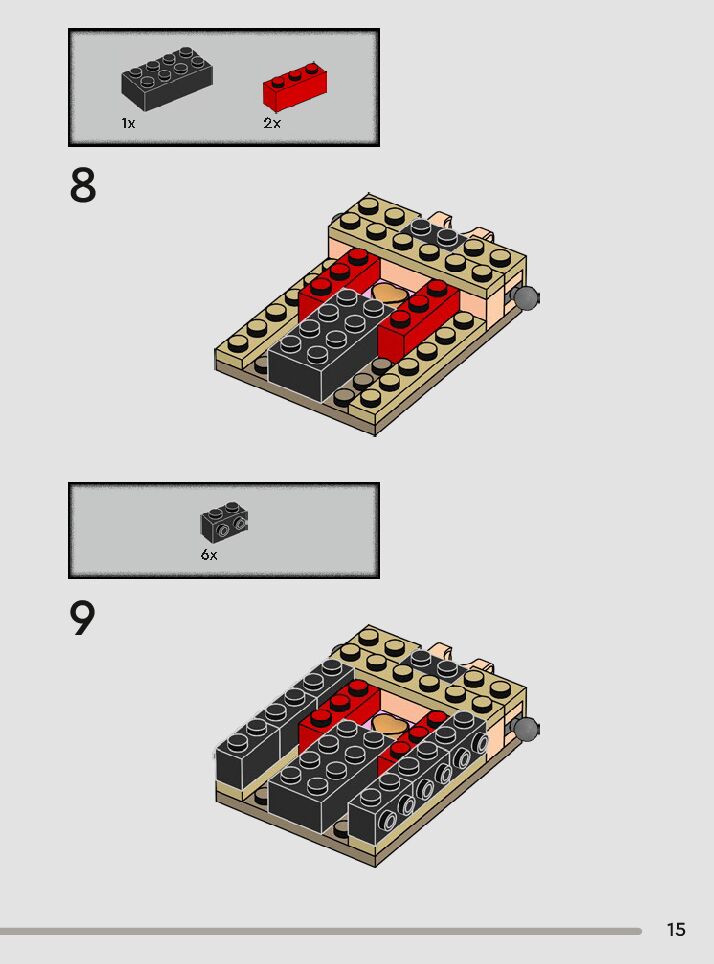 1x

2x

8

6x

9

15