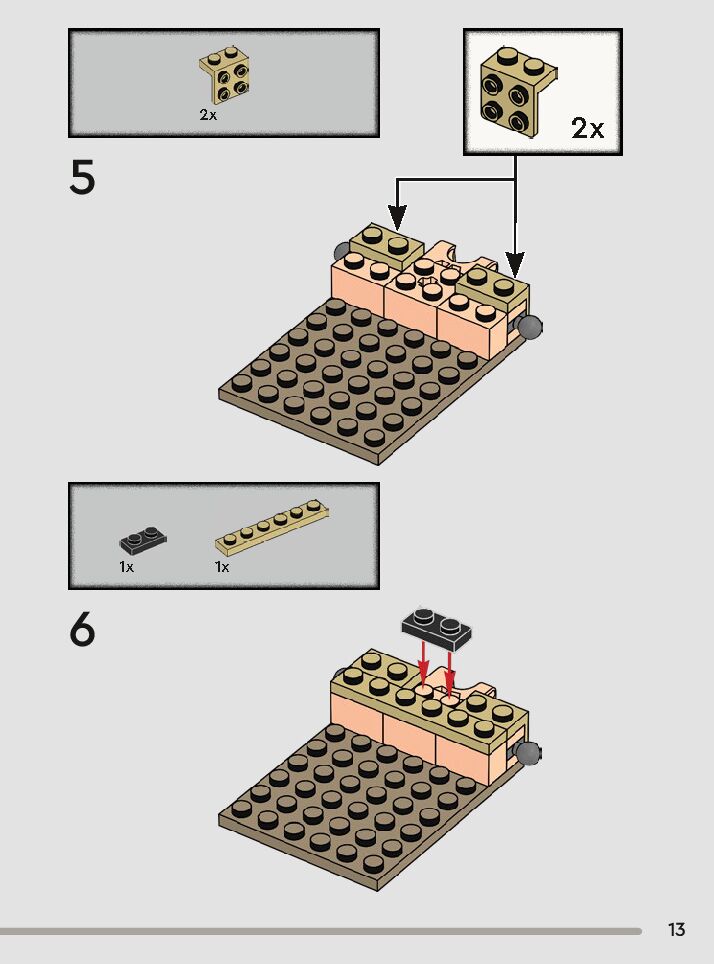 2x

2x

5

1x

1x

6

13