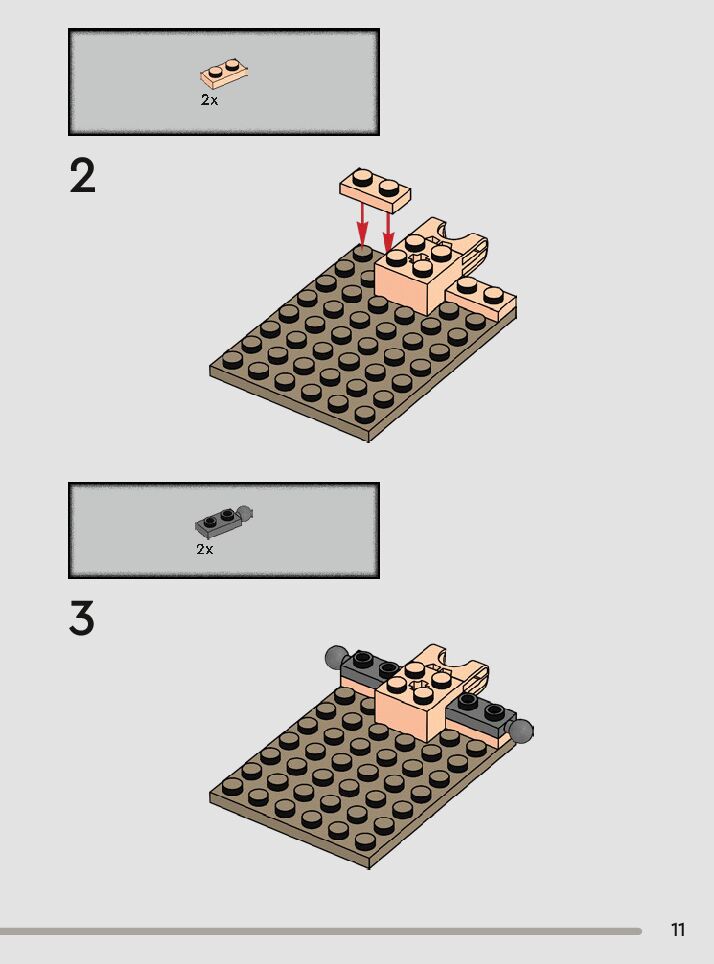 2x

2

2x

3

11