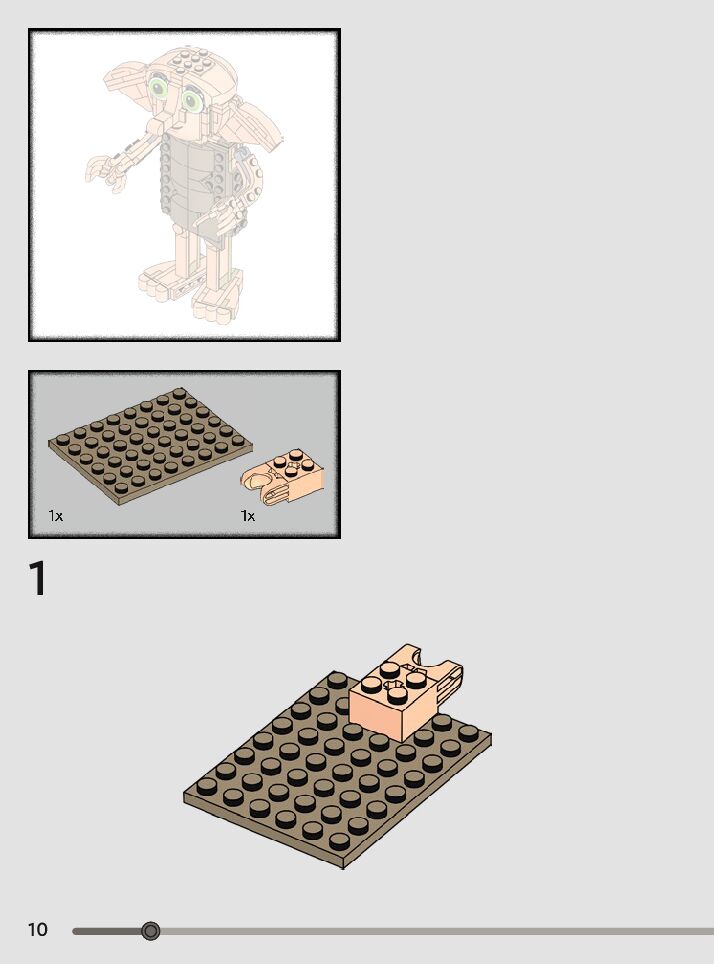 1x

1x

1

10