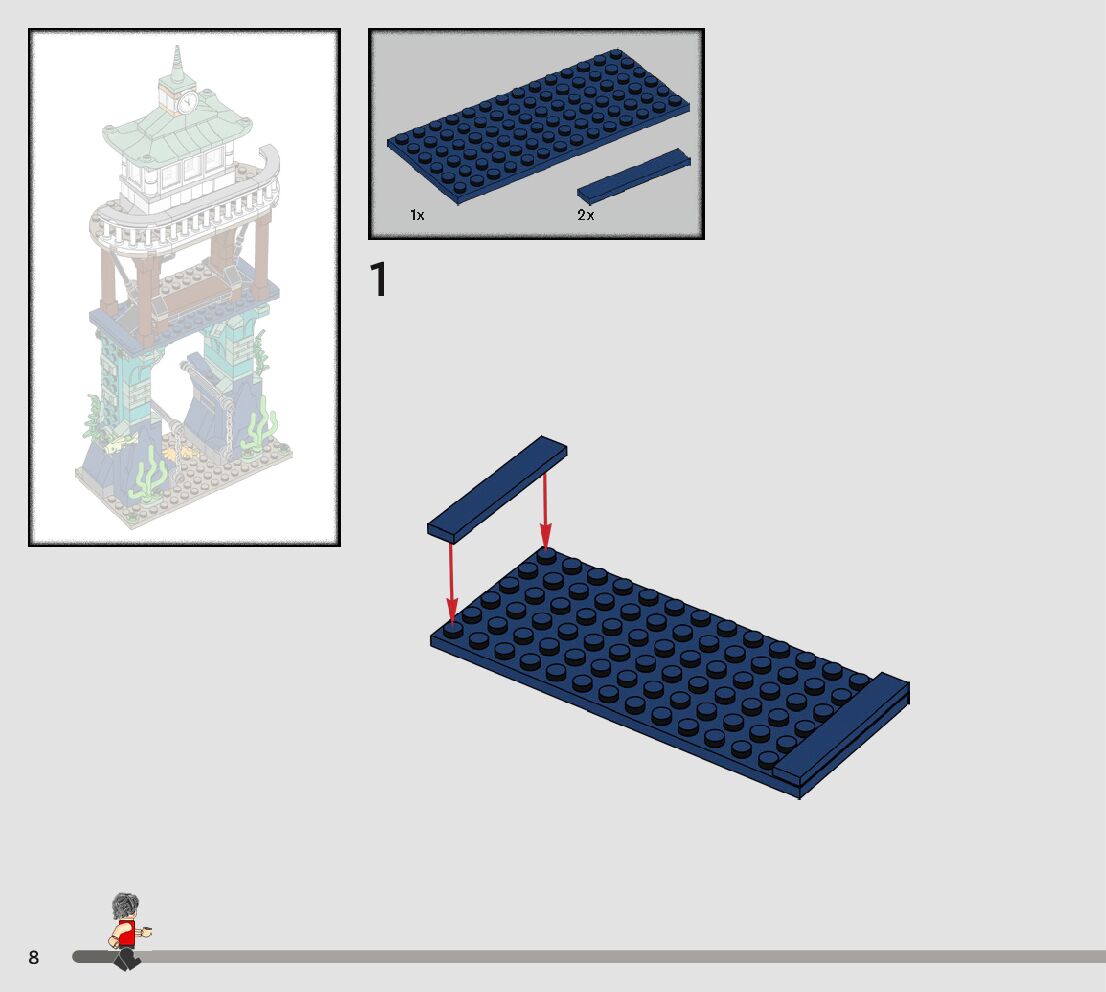 1x

2x

1

8