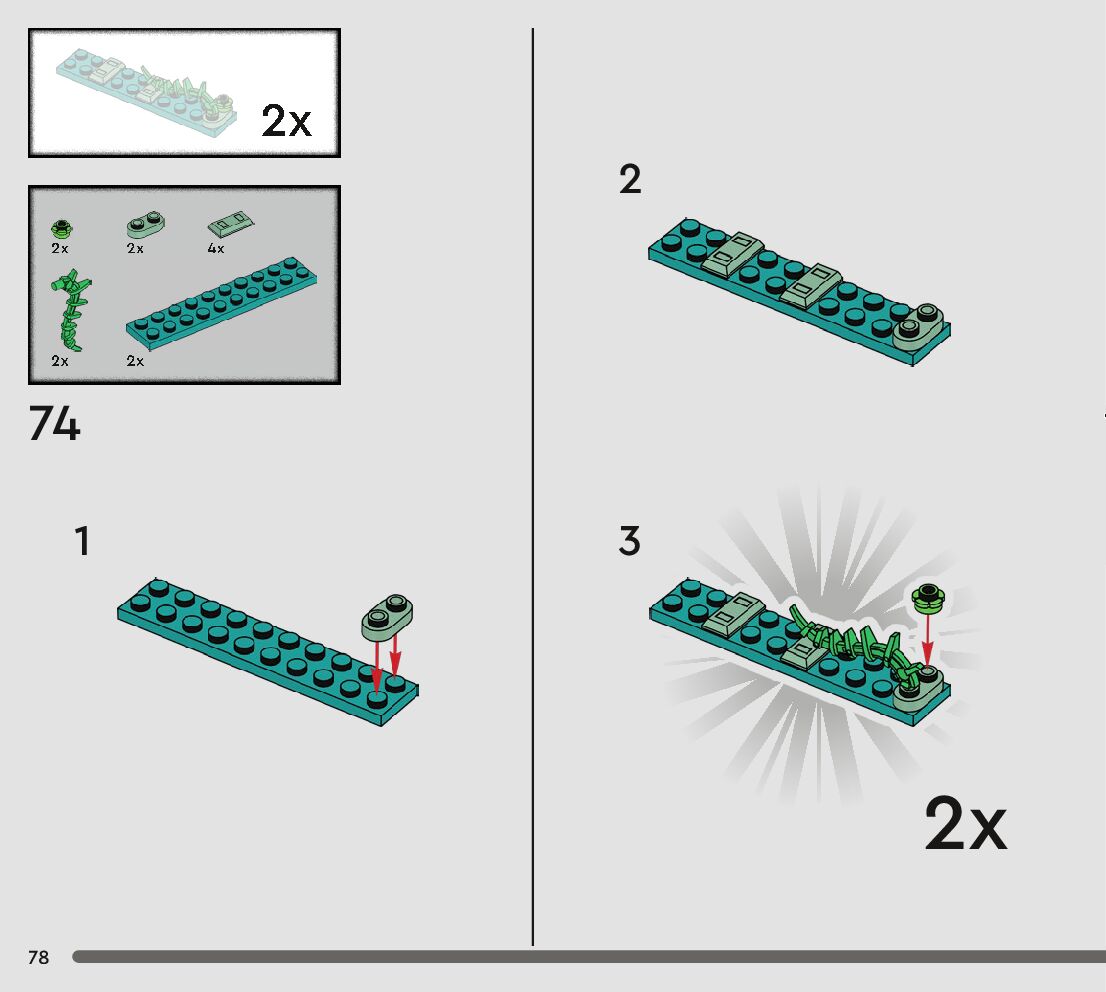 2x

2x
2x
4x
2x
2x

74

1

2

3

2x

78