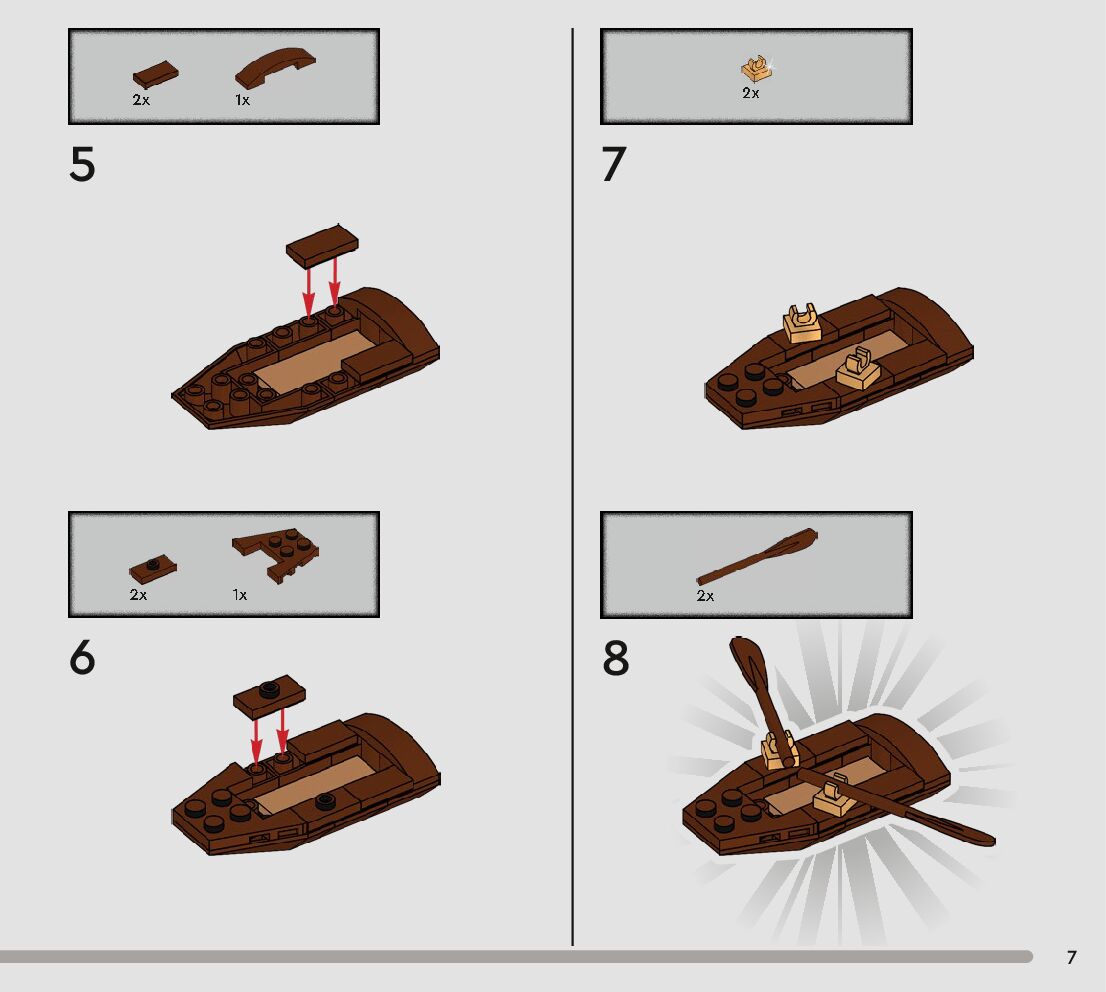 2x 1x

5

2x 1x

6

2x

7

2x

8

7