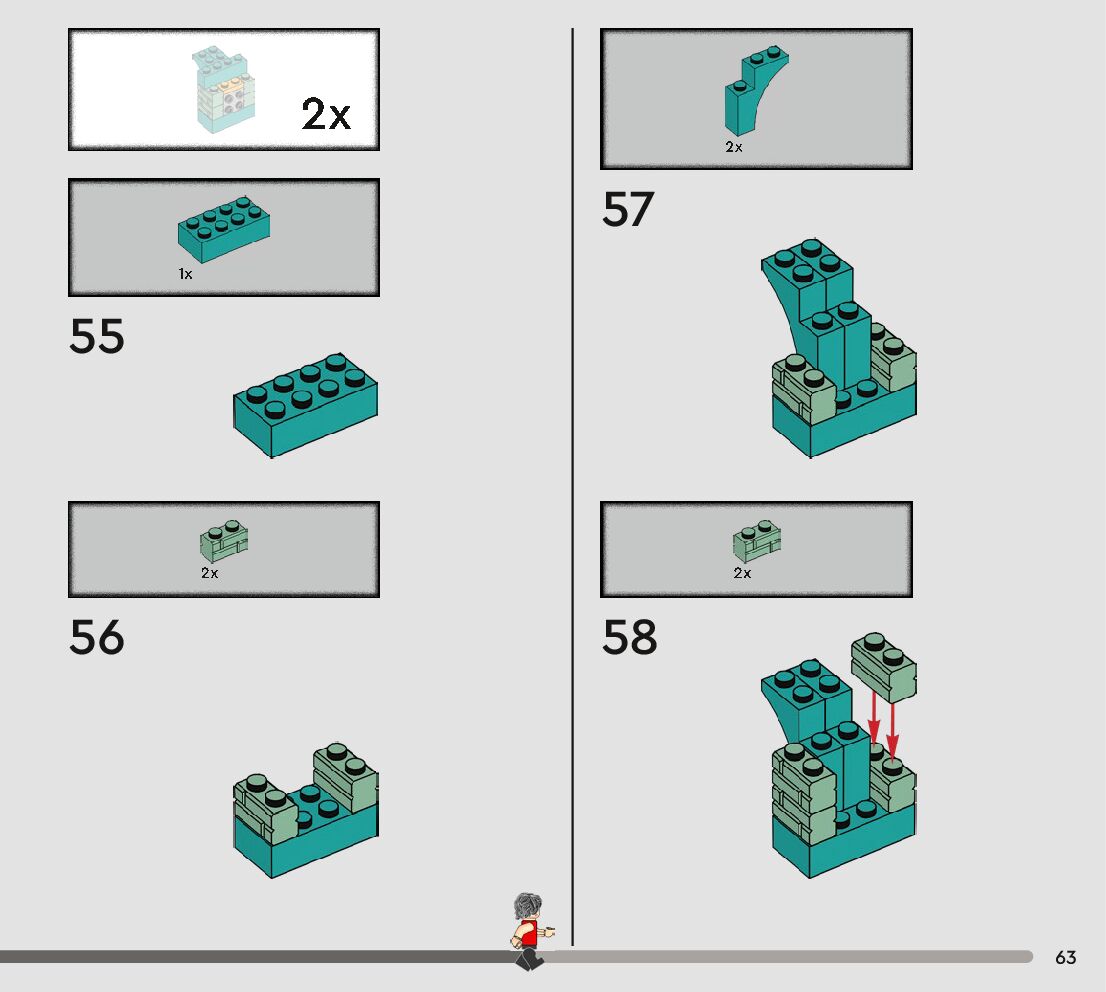 2x

1x

55

2x

56

2x

57

2x

58

63