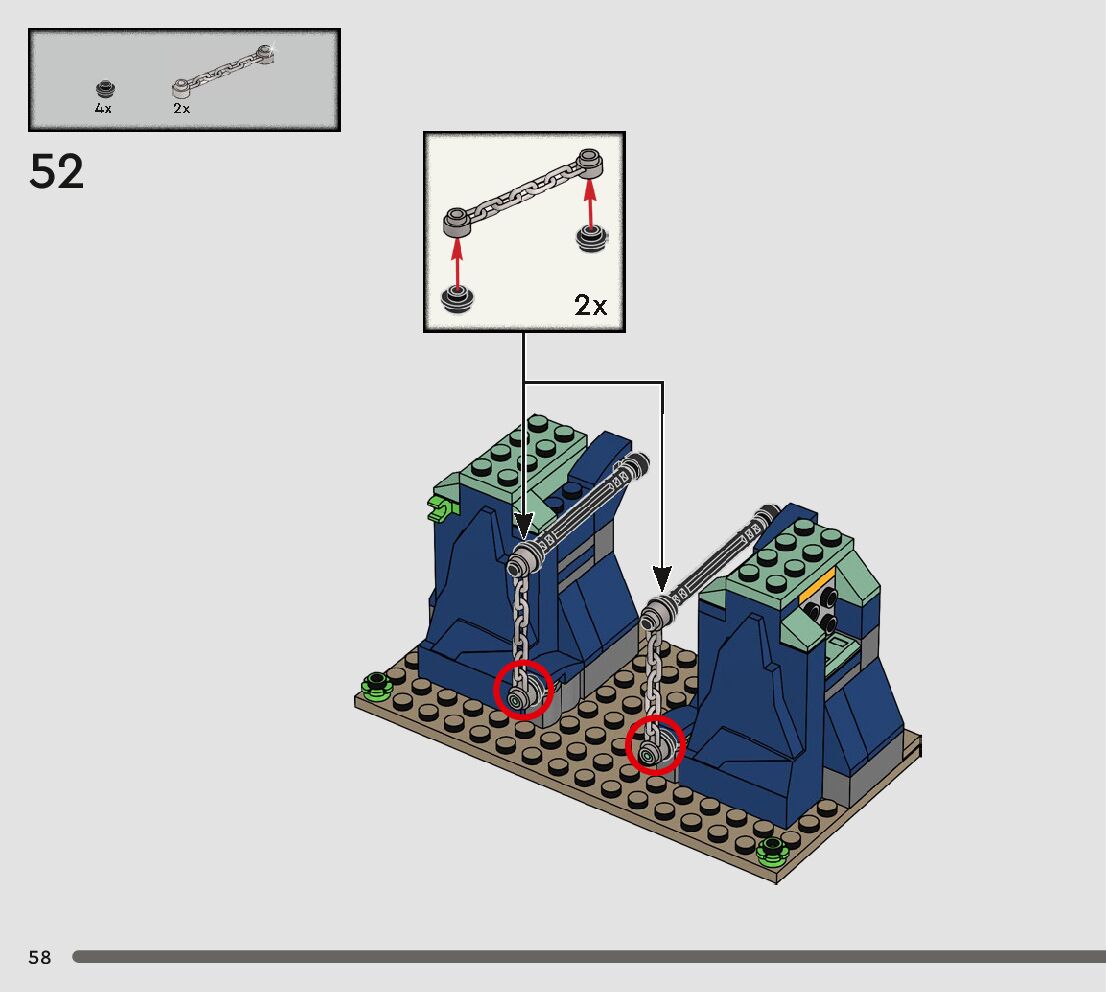 4x
2x

52

2x

58