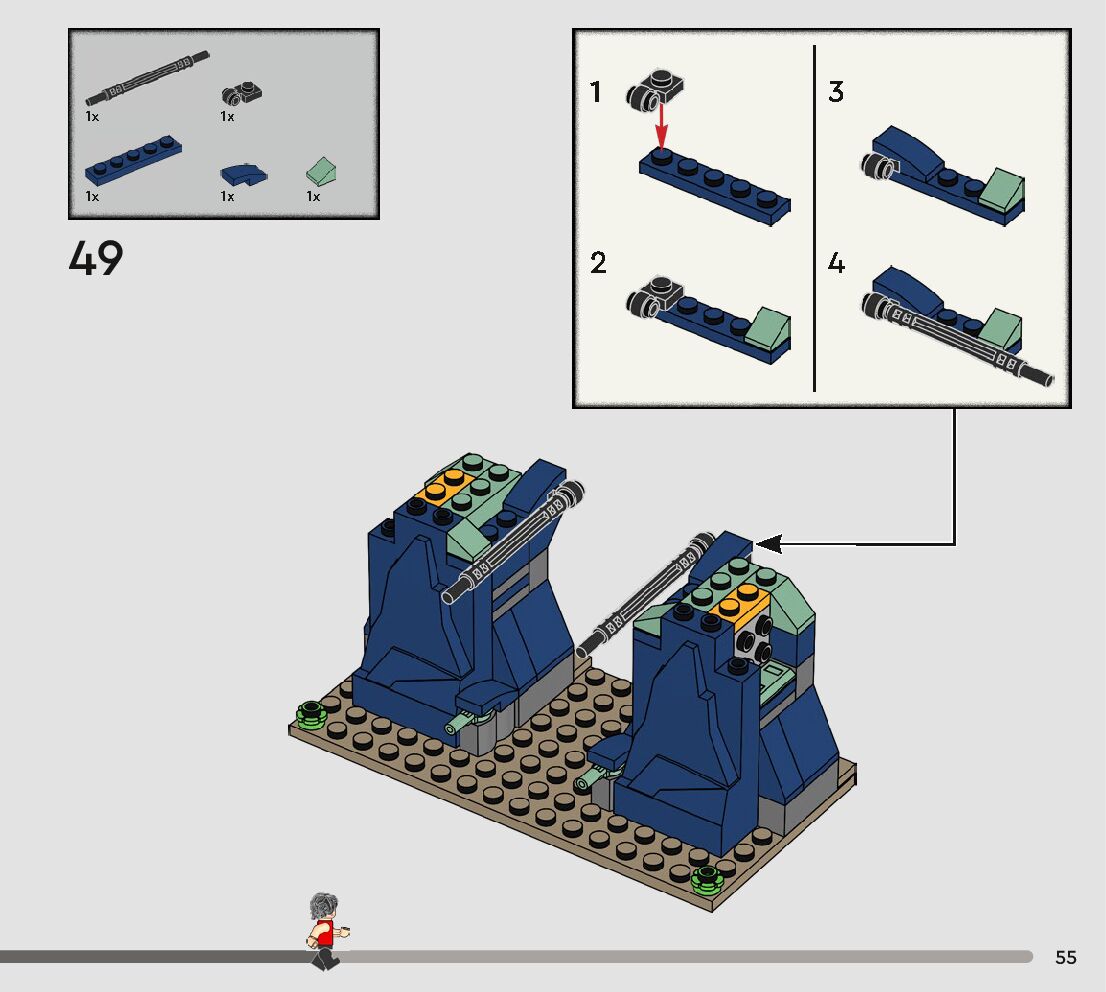 1x
1x
1x
1x
1x

49

1
2
3
4

55