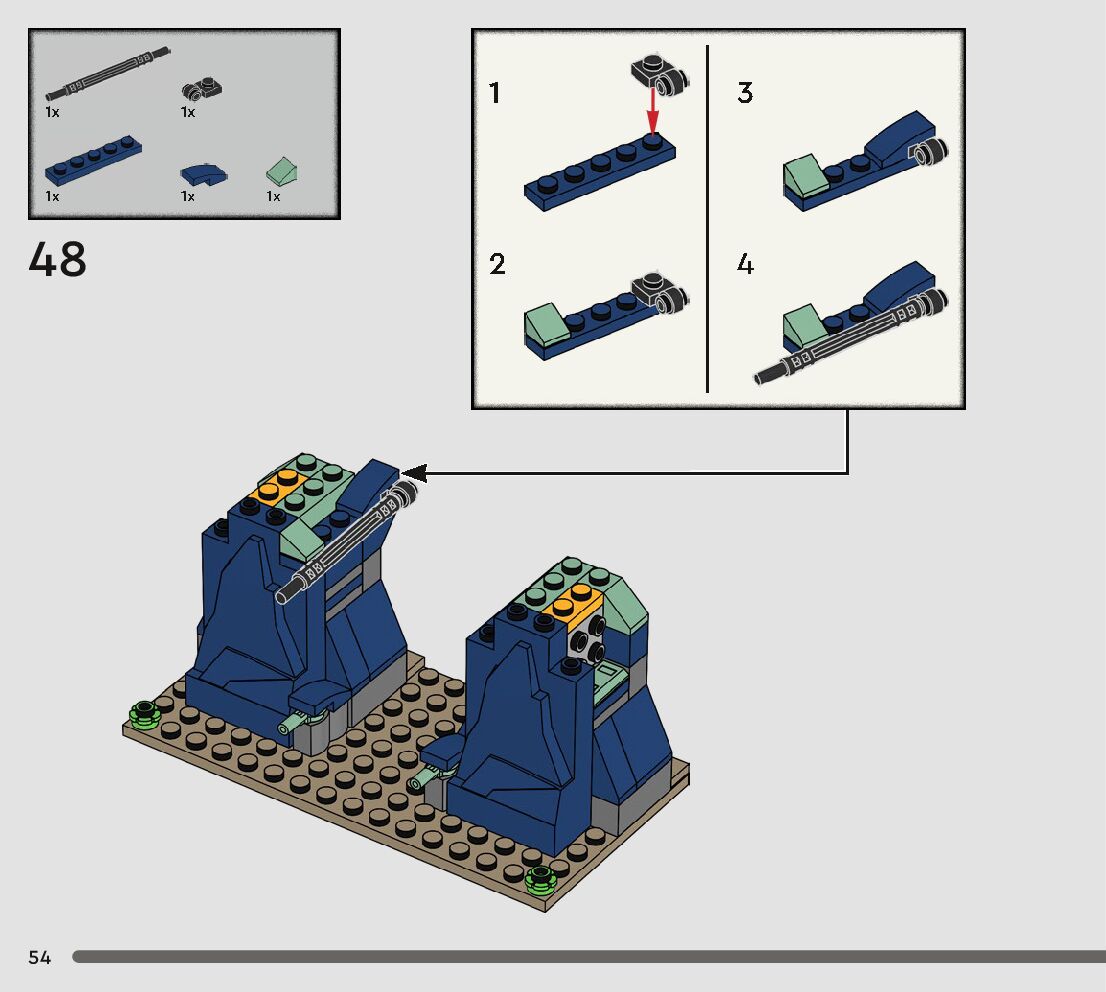 1x
1x
1x
1x
1x

48

1
2
3
4

54