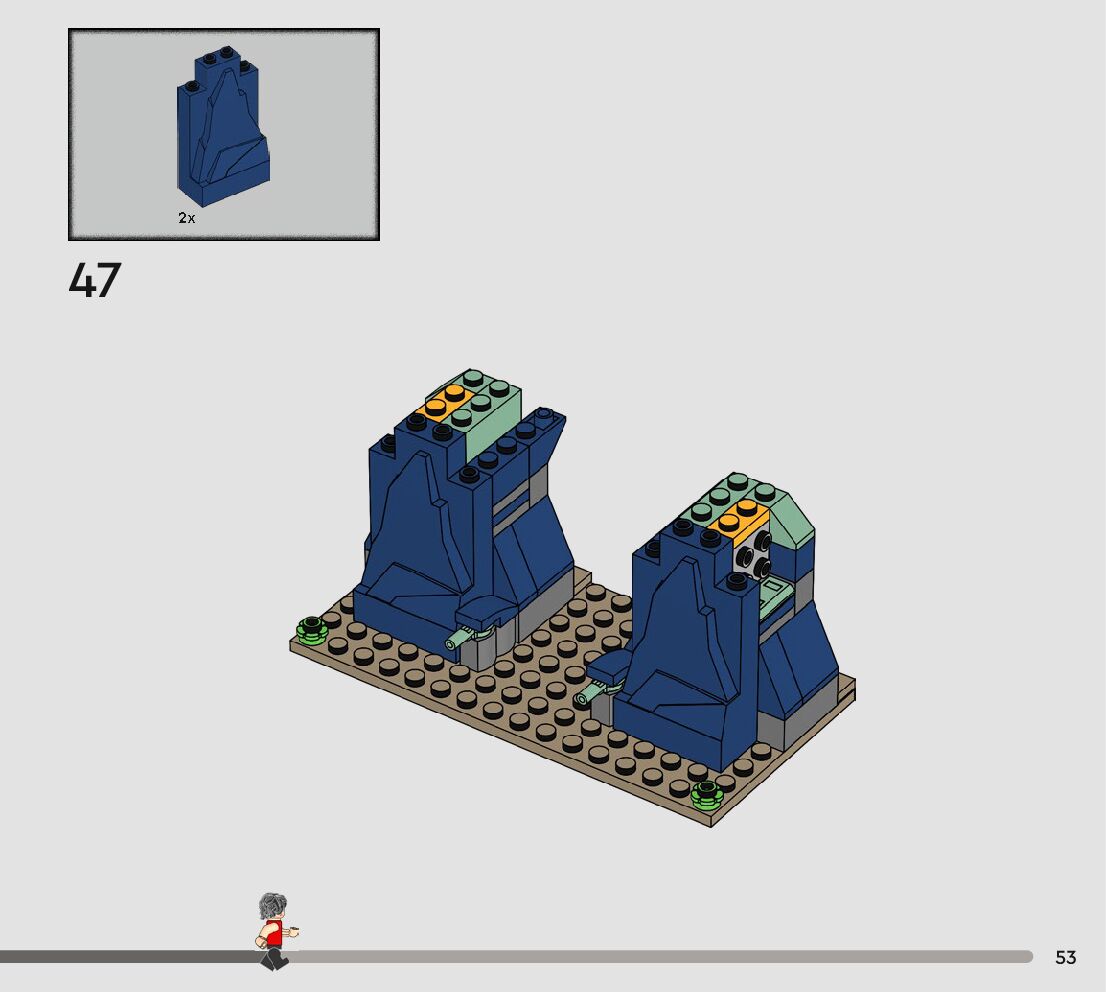 2x

47

53