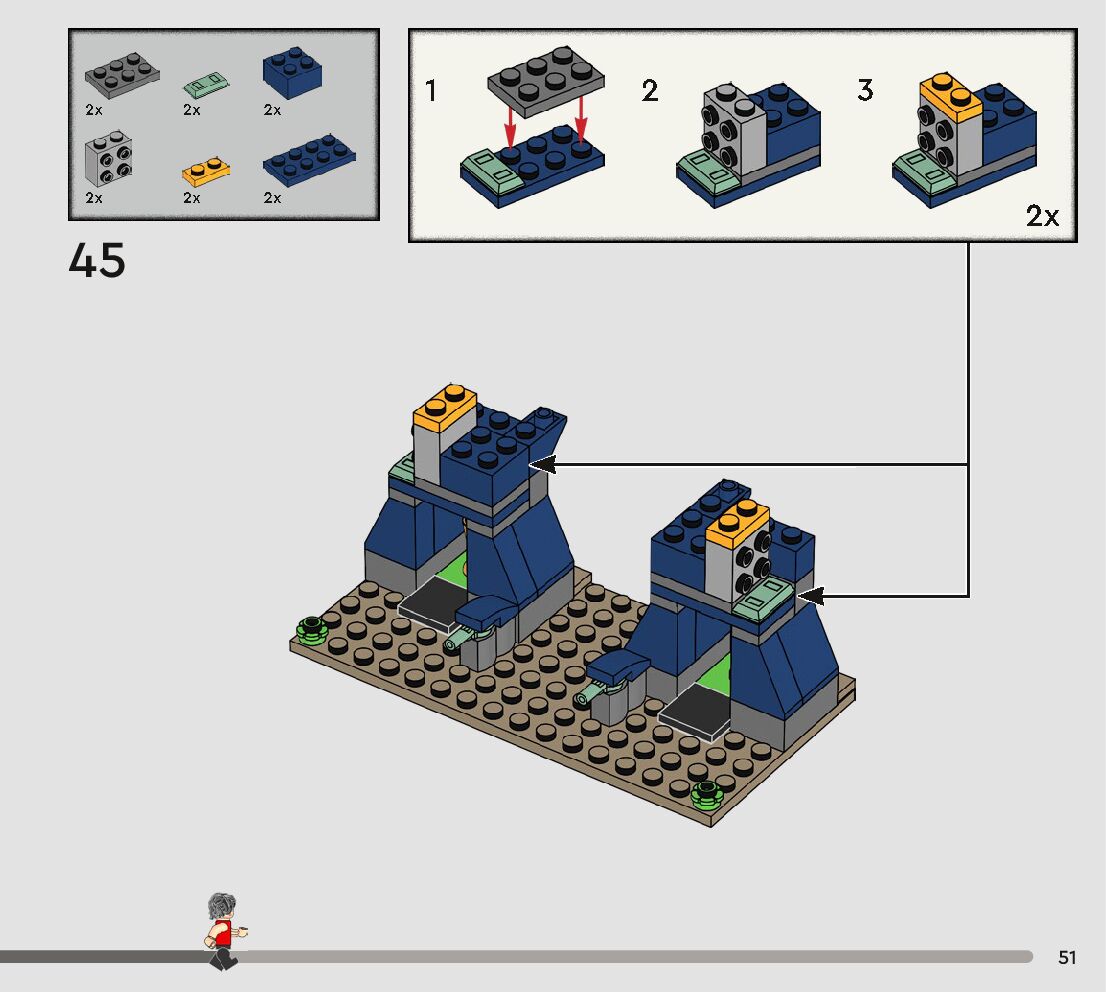 2x 2x 2x

2x 2x 2x

45

1

2

3

2x

51