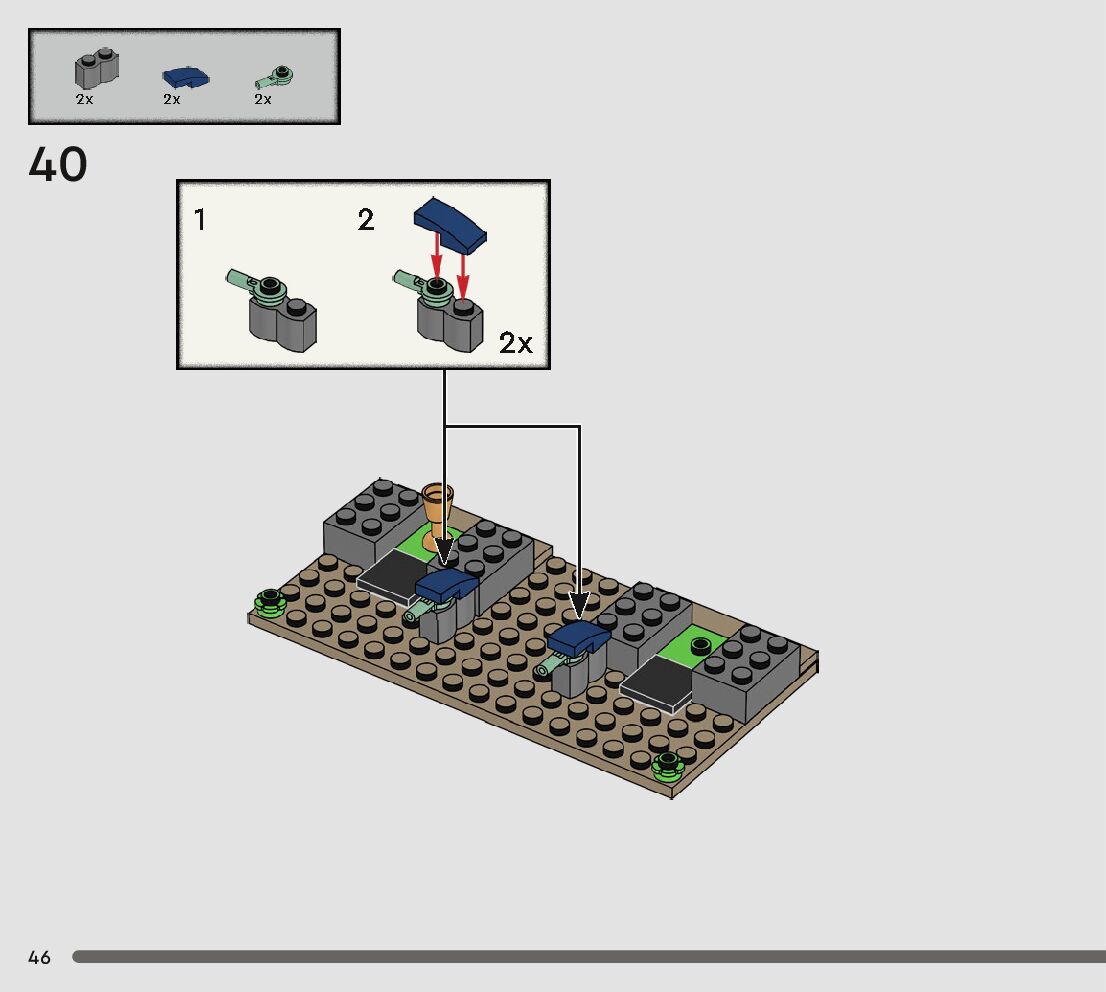 2x 2x 2x

40

1 2

2x

46