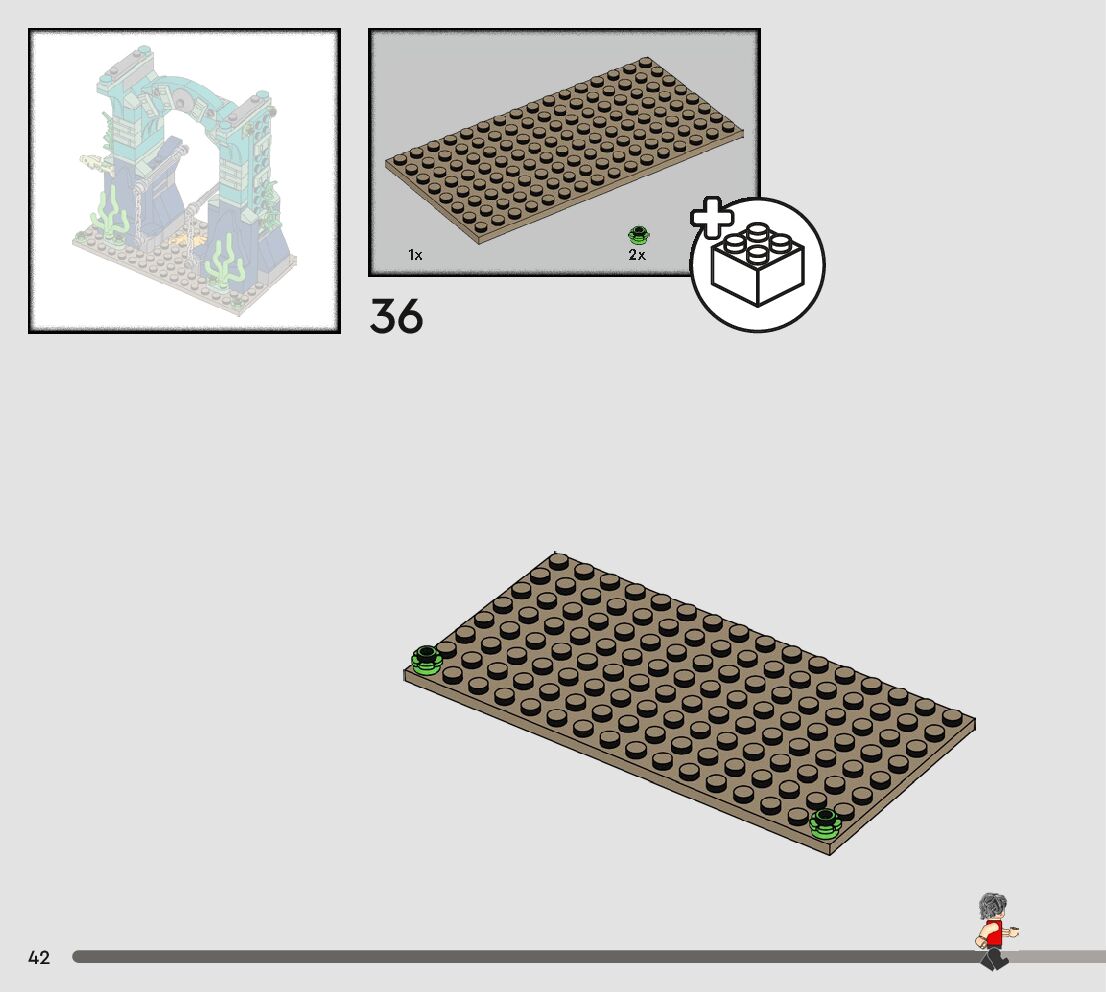 1x
2x

36

42